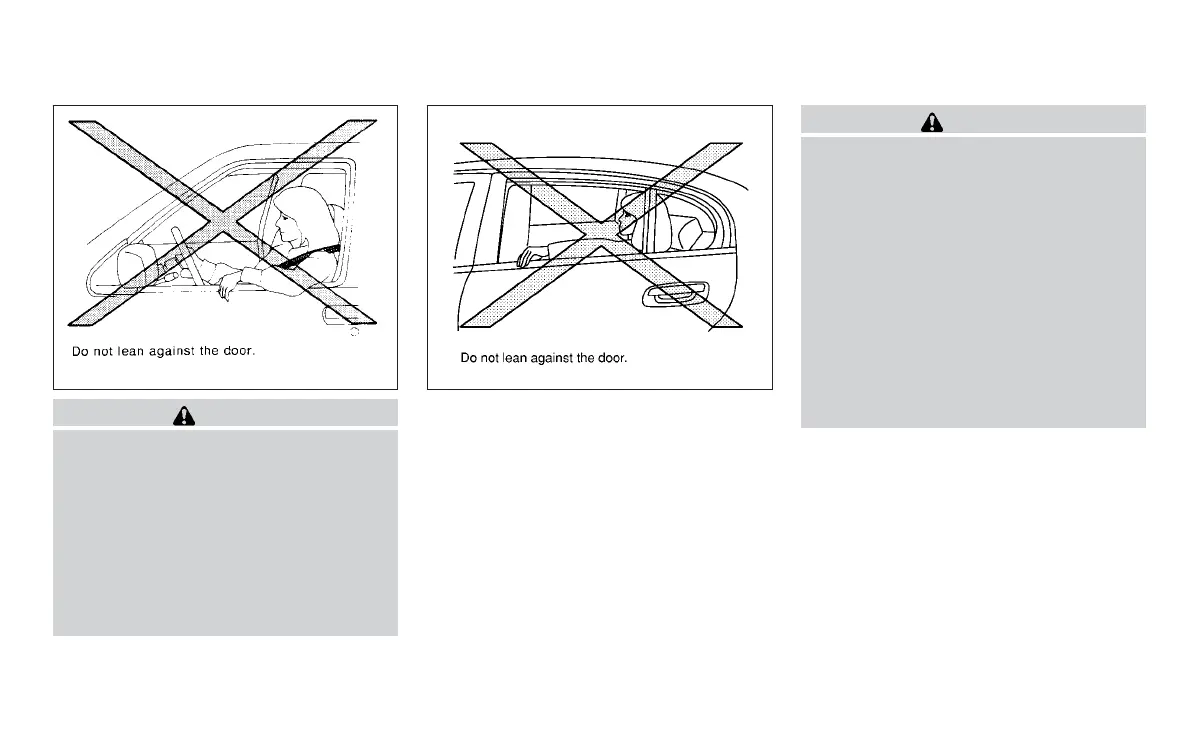 Do not lean against the door.

Do not lean against the door.