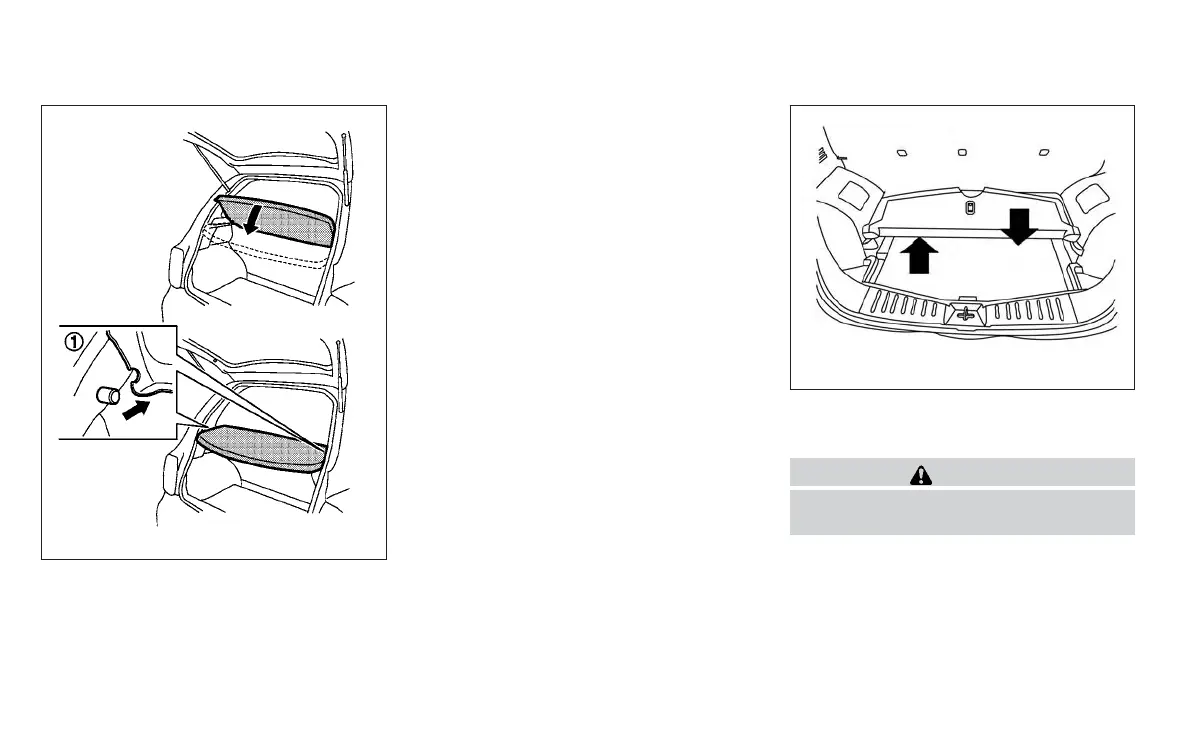 ①