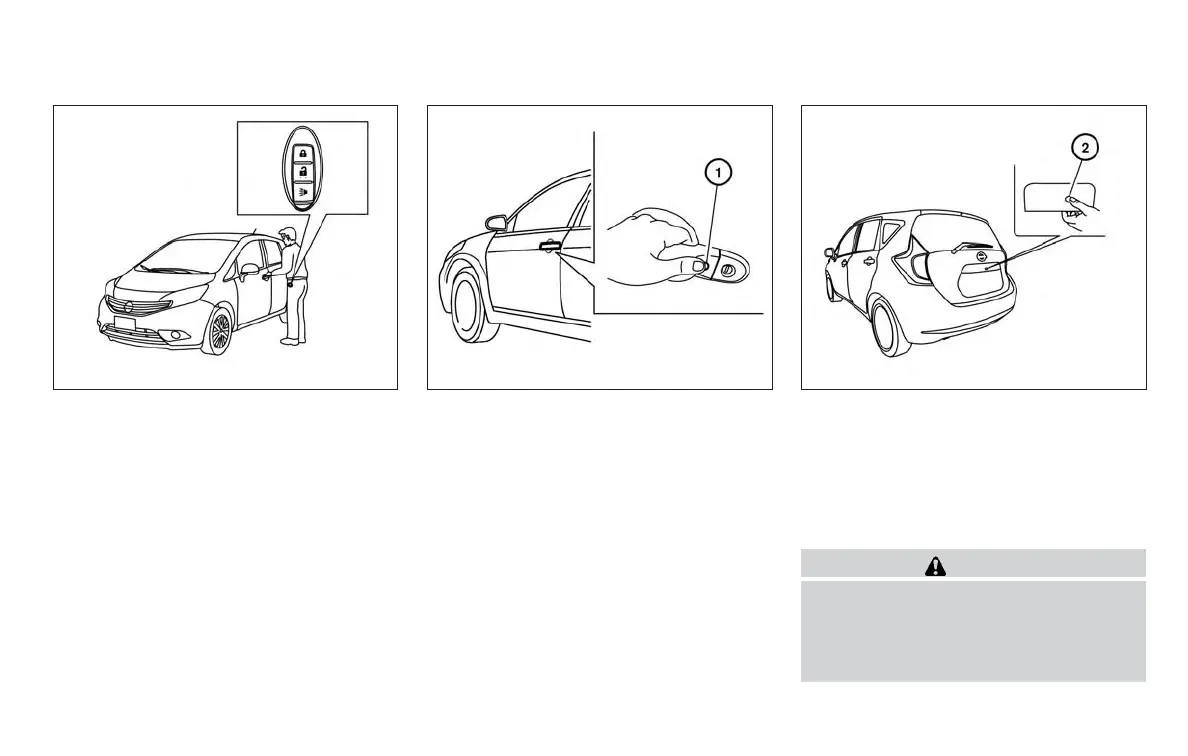 1

2