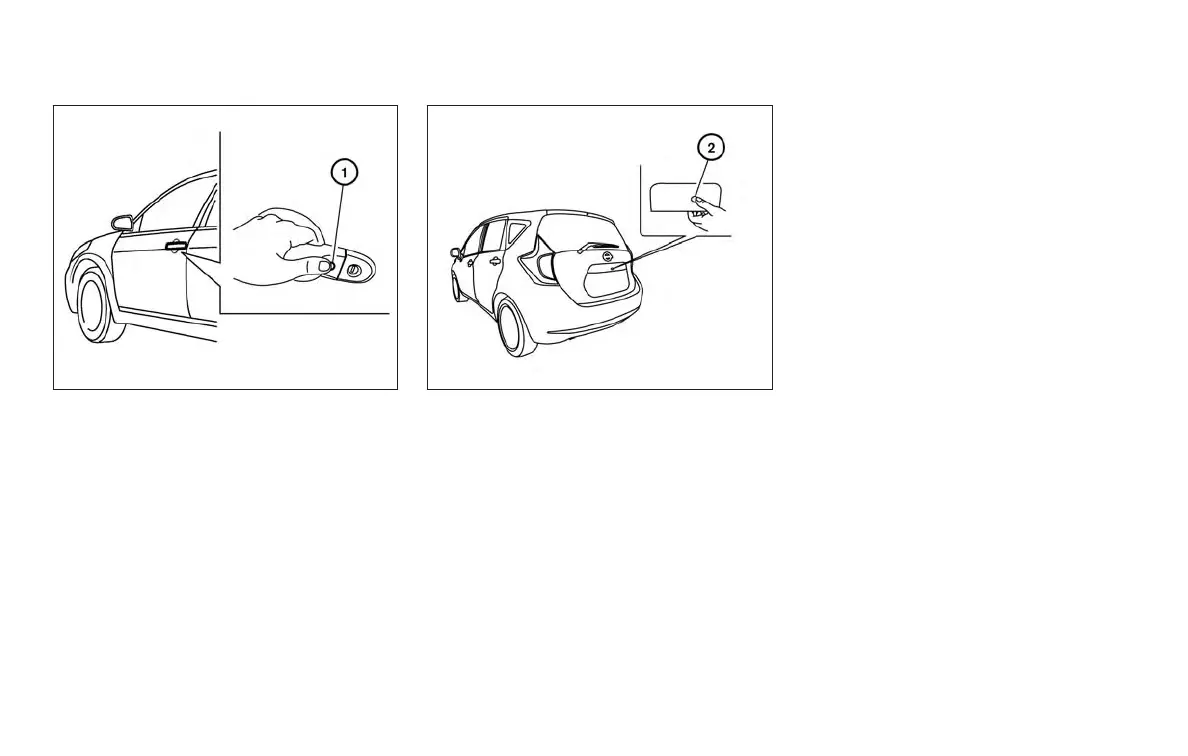 1

2