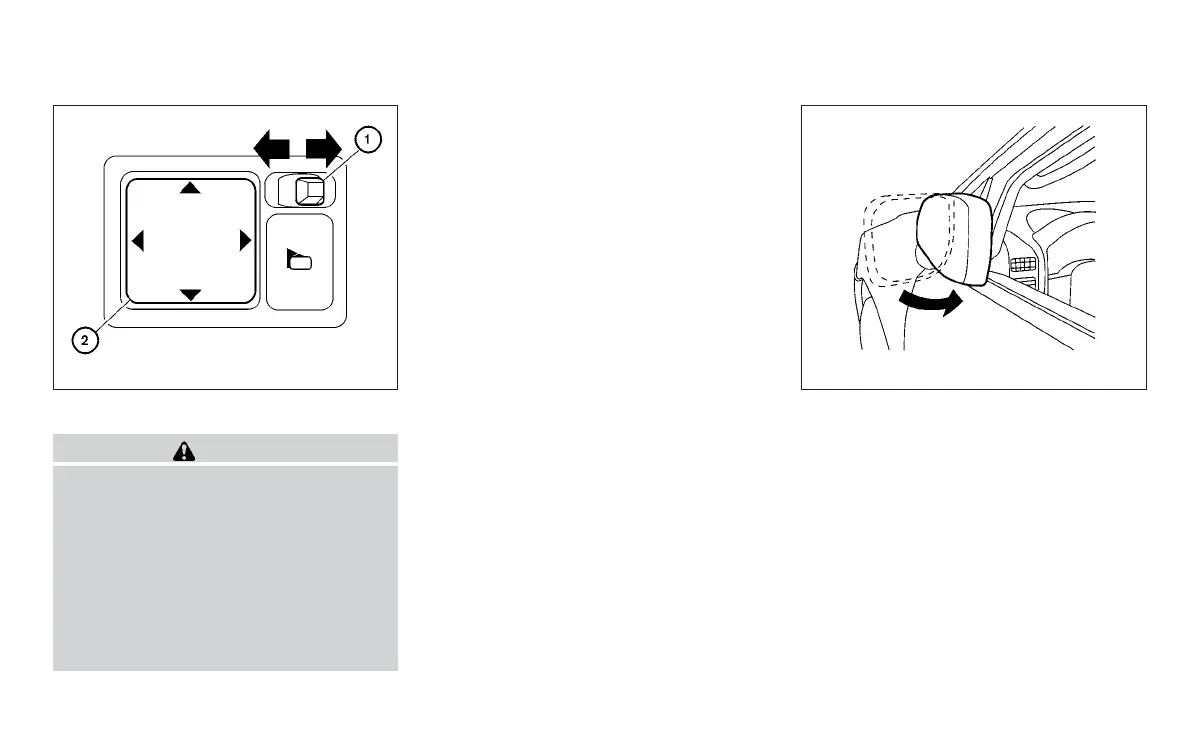 1

2