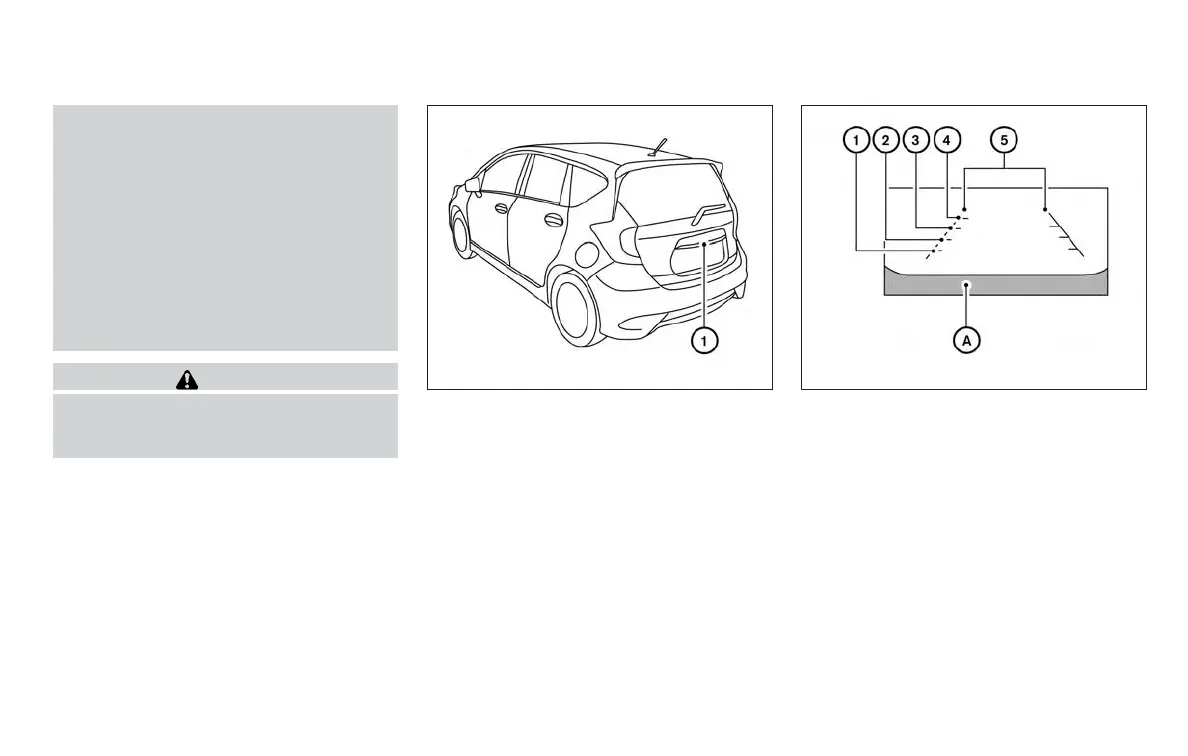 1

1 2 3 4 5

A