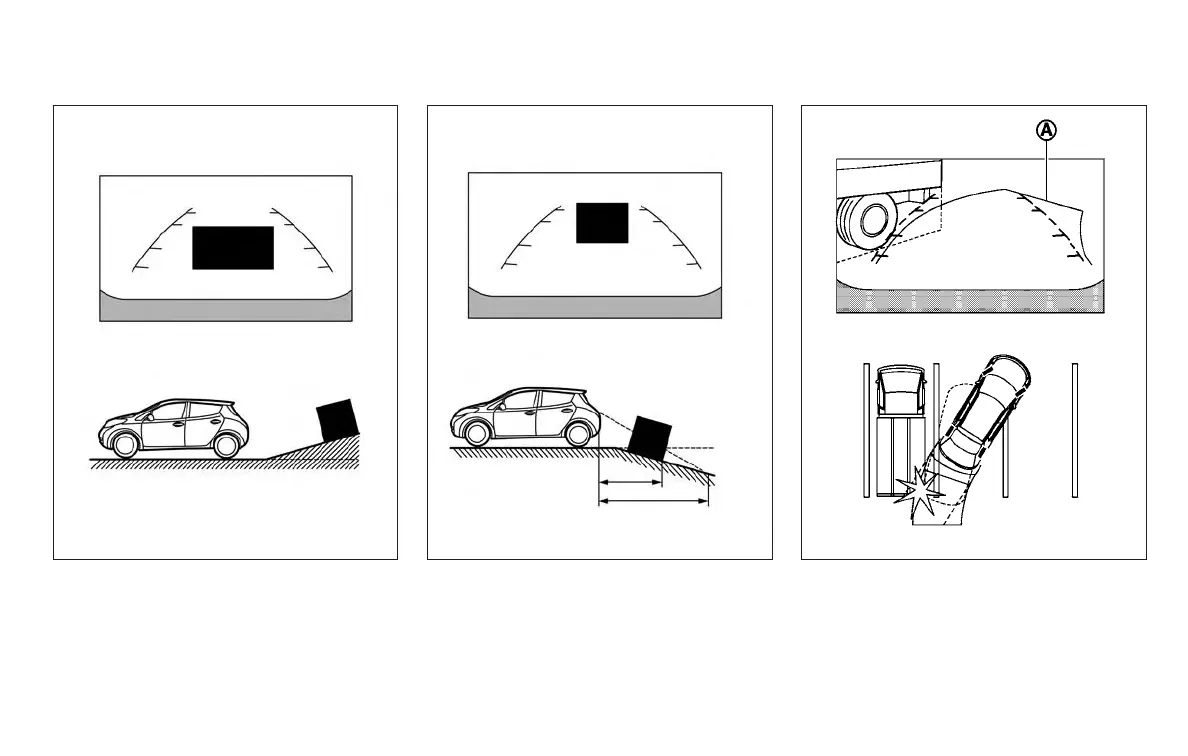 Ⓐ