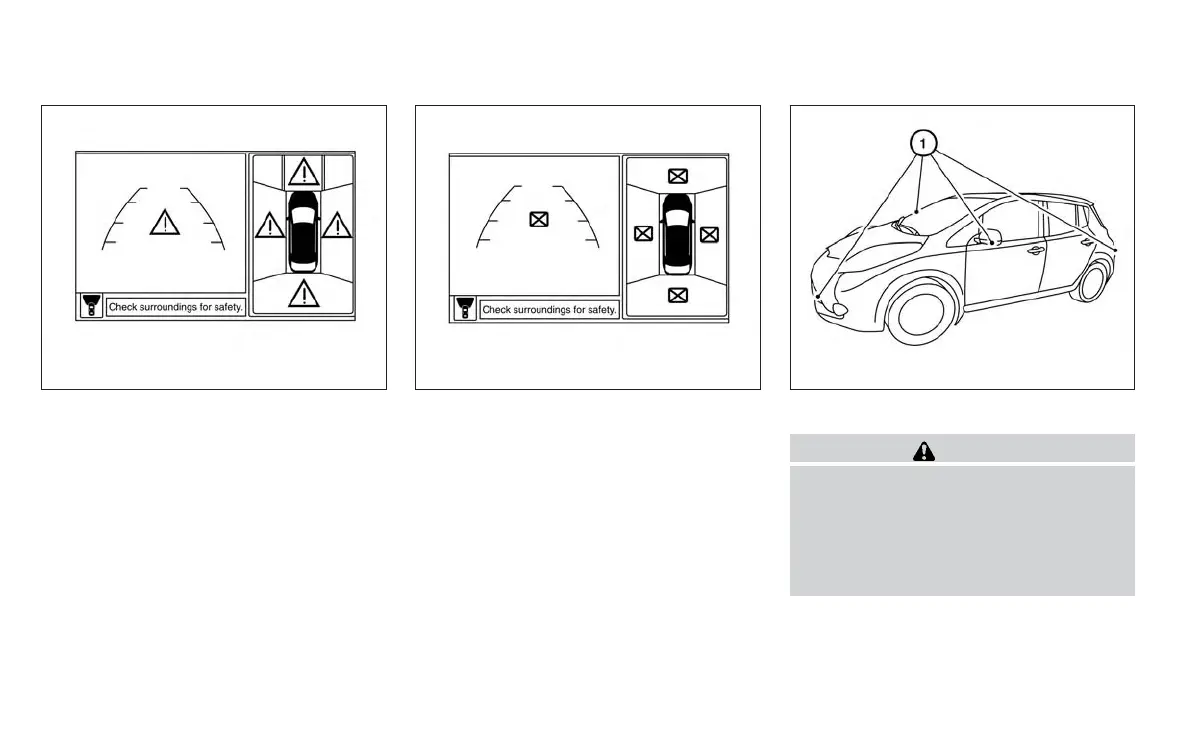 Check surroundings for safety.

Check surroundings for safety.

1