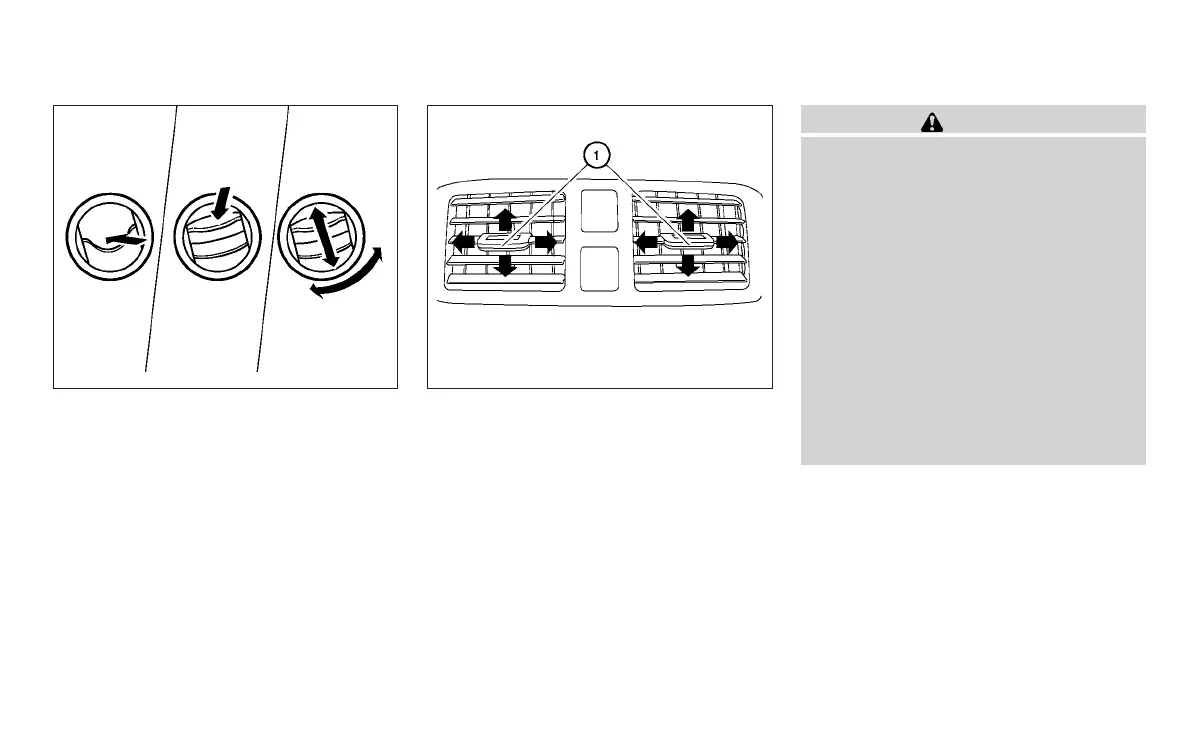 1