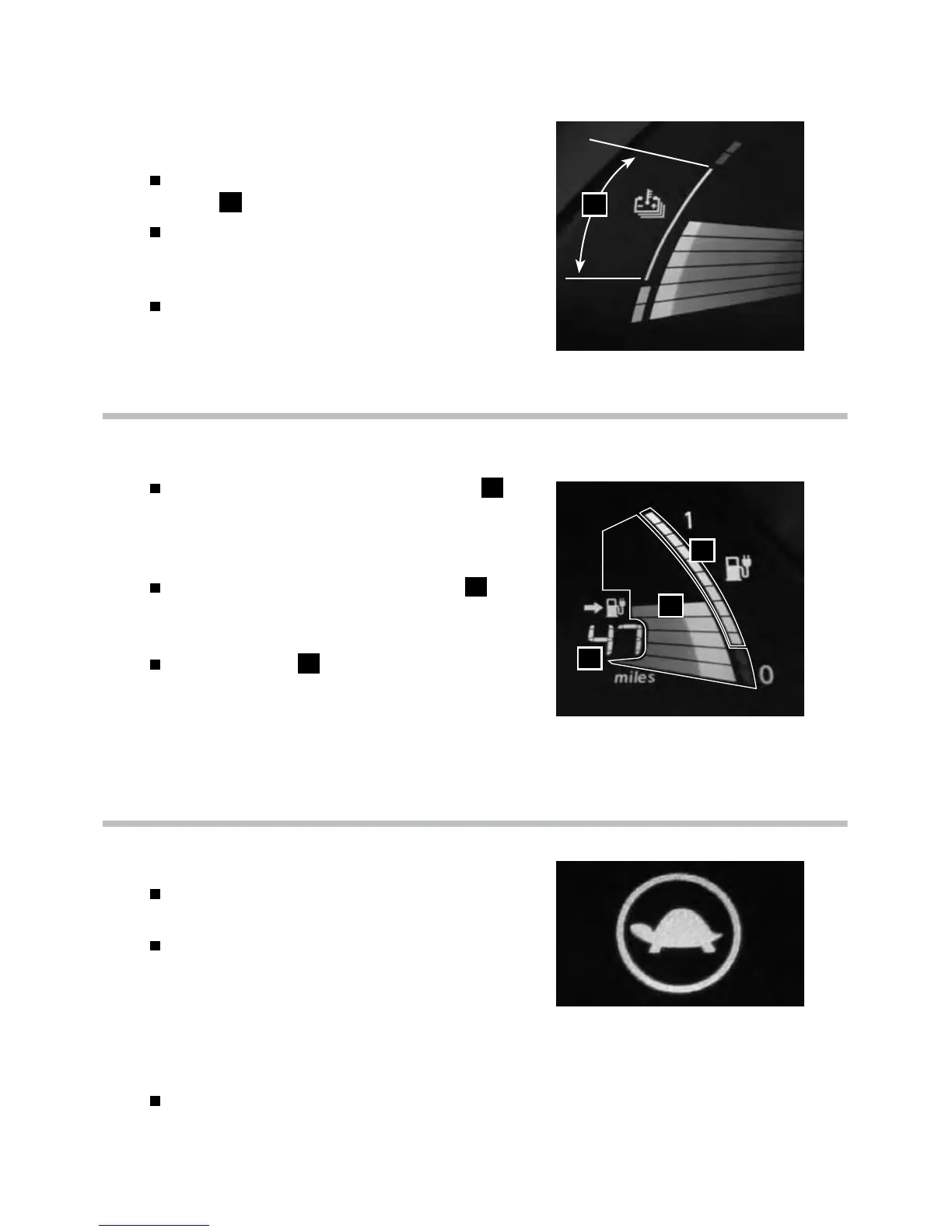 1

47

miles

0