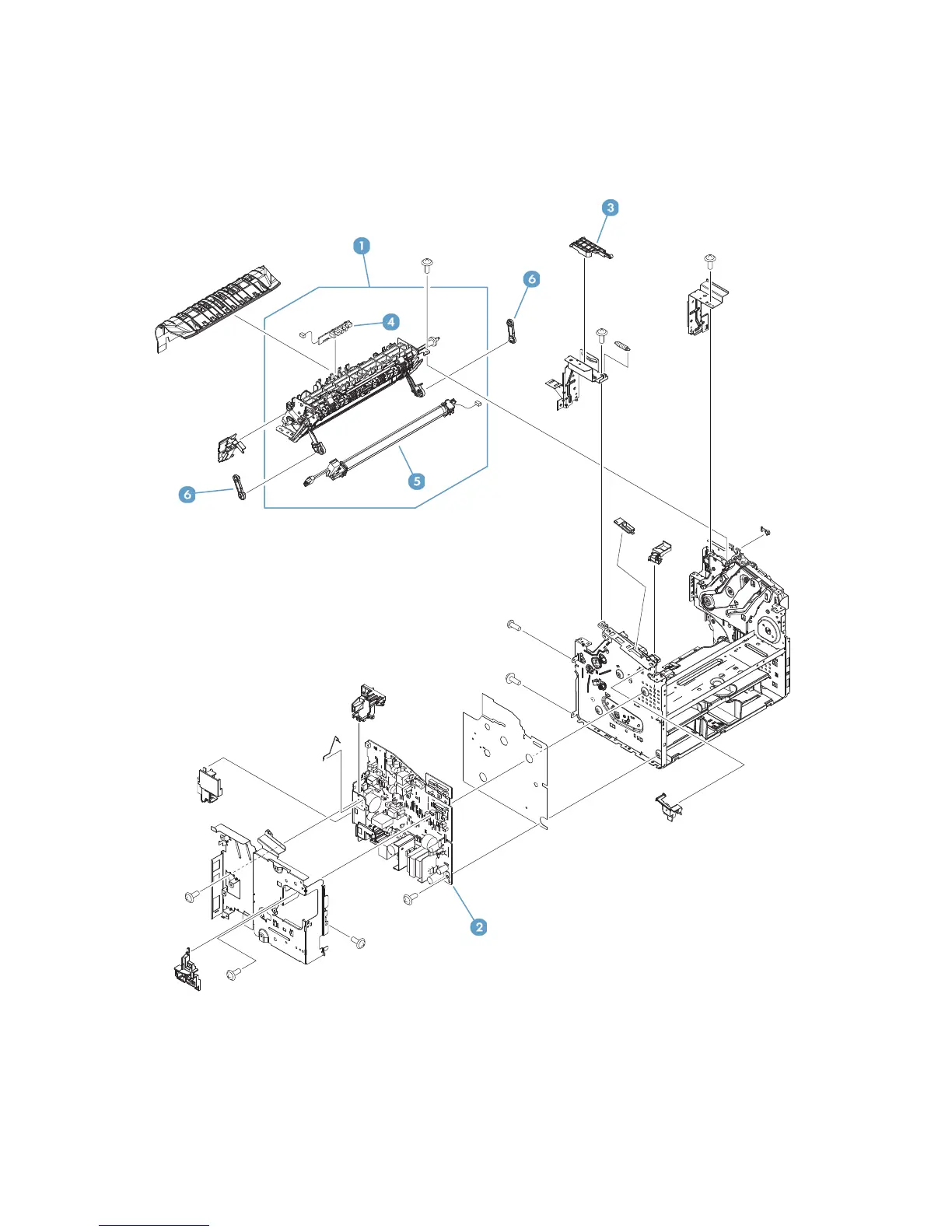 3
1
6
4
5
6
2