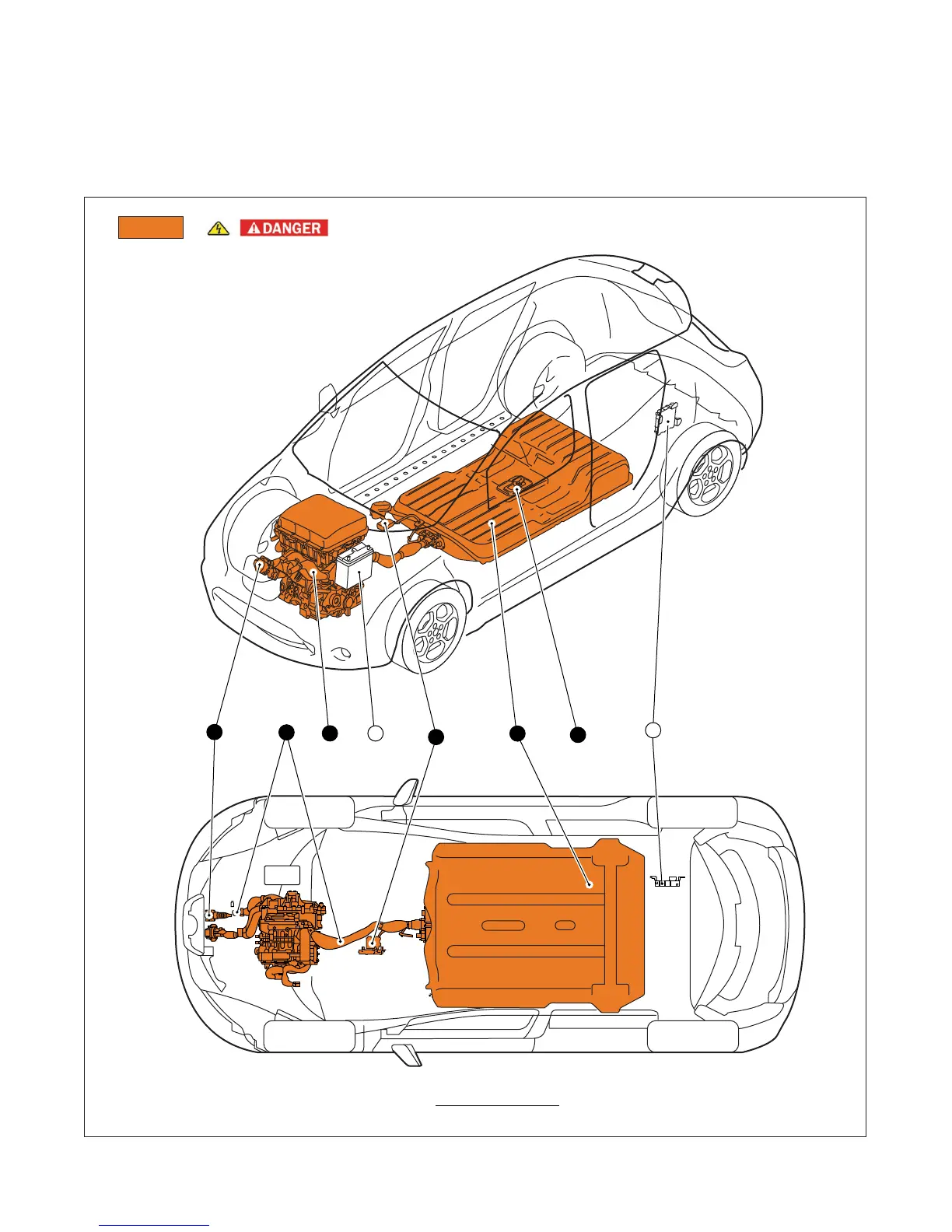 DANGER