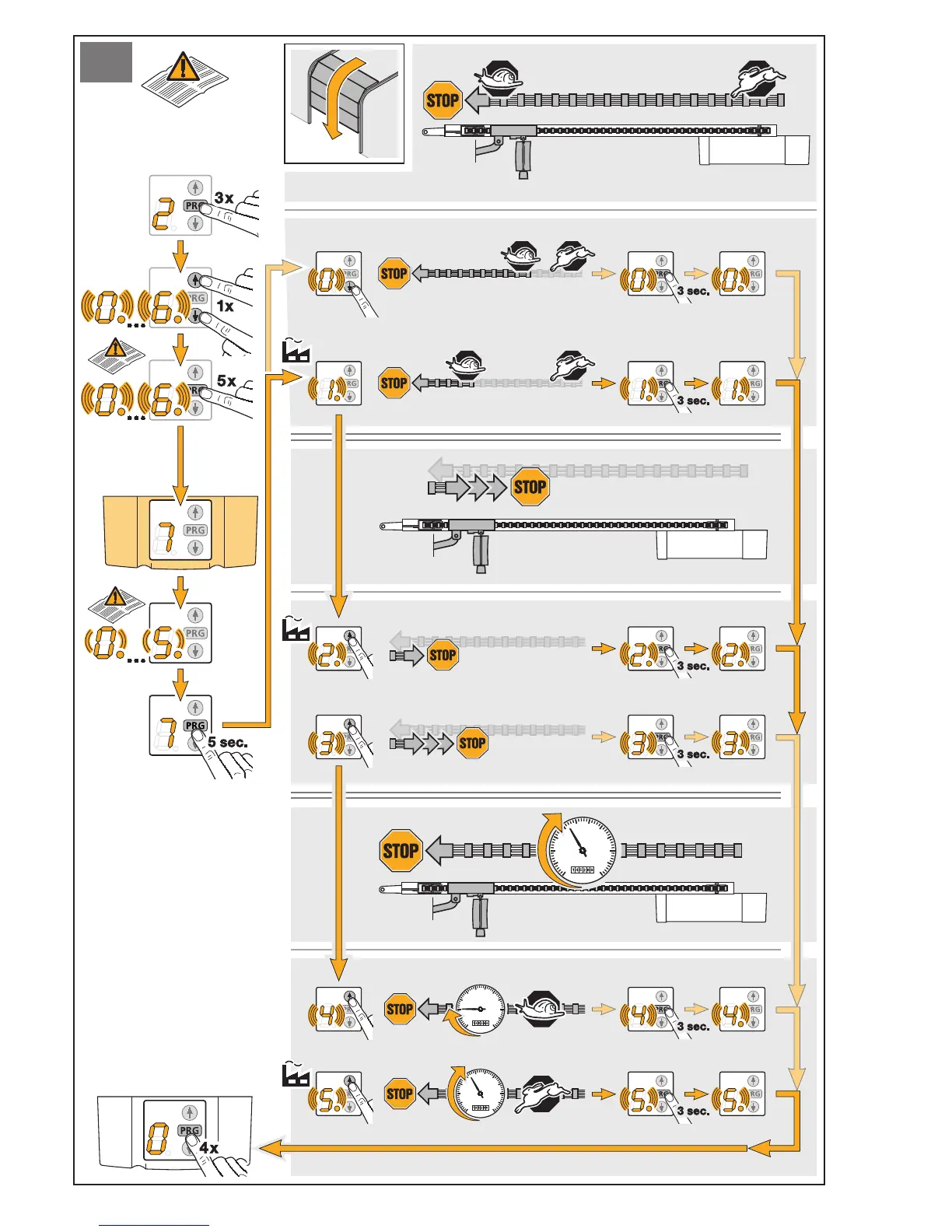 STOP

2.
PRG
3x

0. ... 6.
PRG
1x

0. ... 6.
PRG
5x

7
PRG

0. ... 5.
PRG

7
PRG
5 sec.

0.
PRG
STOP
0.
PRG
3 sec.
0.
PRG

1.
PRG
STOP
1.
PRG
3 sec.
1.
PRG

STOP

2.
STOP
2.
PRG
3 sec.
2.
PRG

3.
STOP
3.
PRG
3 sec.
3.
PRG

STOP

4.
STOP
4.
PRG
3 sec.
4.
PRG

5.
STOP
5.
PRG
3 sec.
5.
PRG

0
PRG
4x