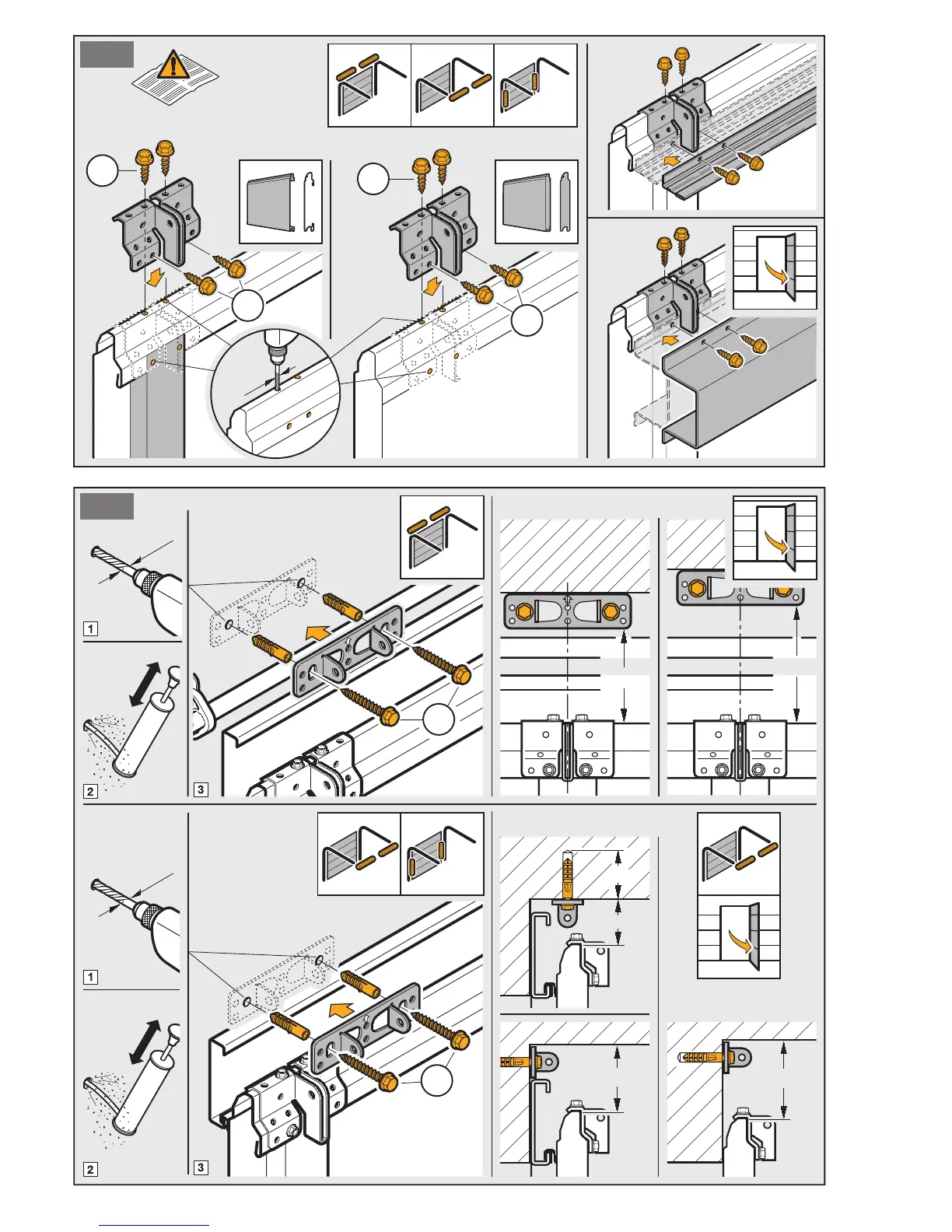 1

2

3

1

2

3