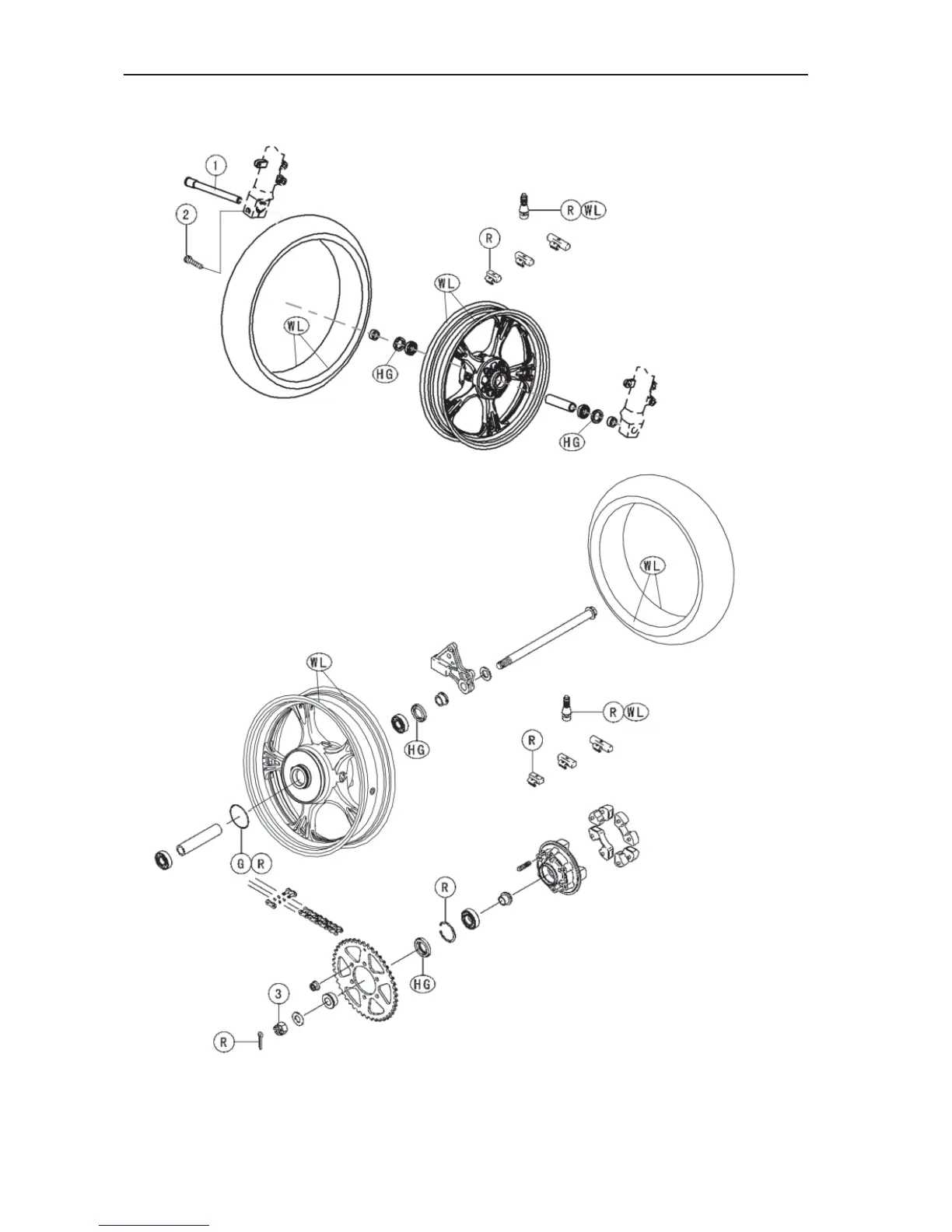 1

2

R WL

R

WL

WL

HG

HG

WL

WL

R WL

HG

R

G R

R

HG

3

R