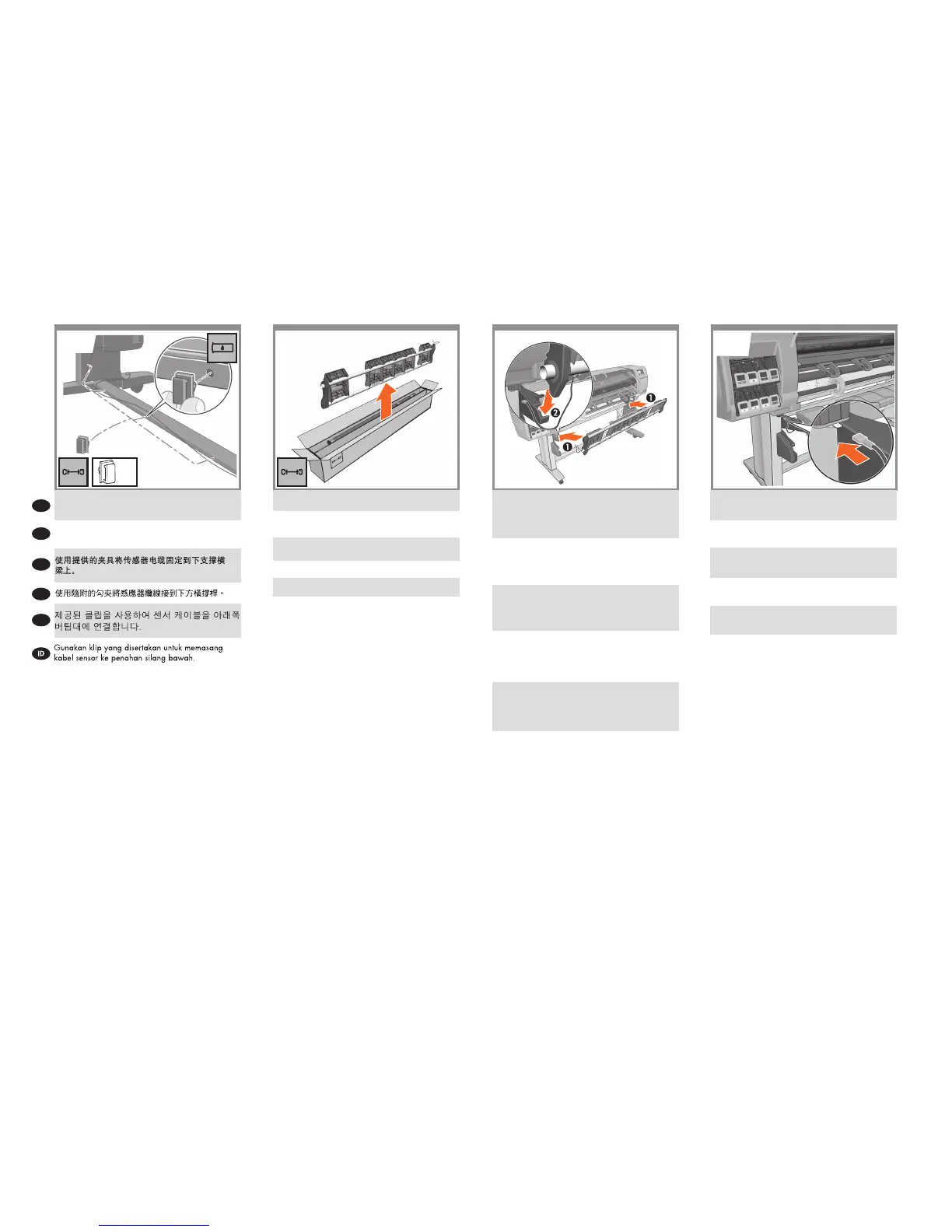 使用提供的夹具将传感器电缆固定到下支撑横梁上。

使用隨附的勾夾將感應器纜線接到下方橫撐桿。

제공된 클립을 사용하여 센서 케이블을 아래쪽 버팀대에 연결합니다.

ID Gunakan klip yang disertakan untuk memasang kabel sensor ke penahan silang bawah.