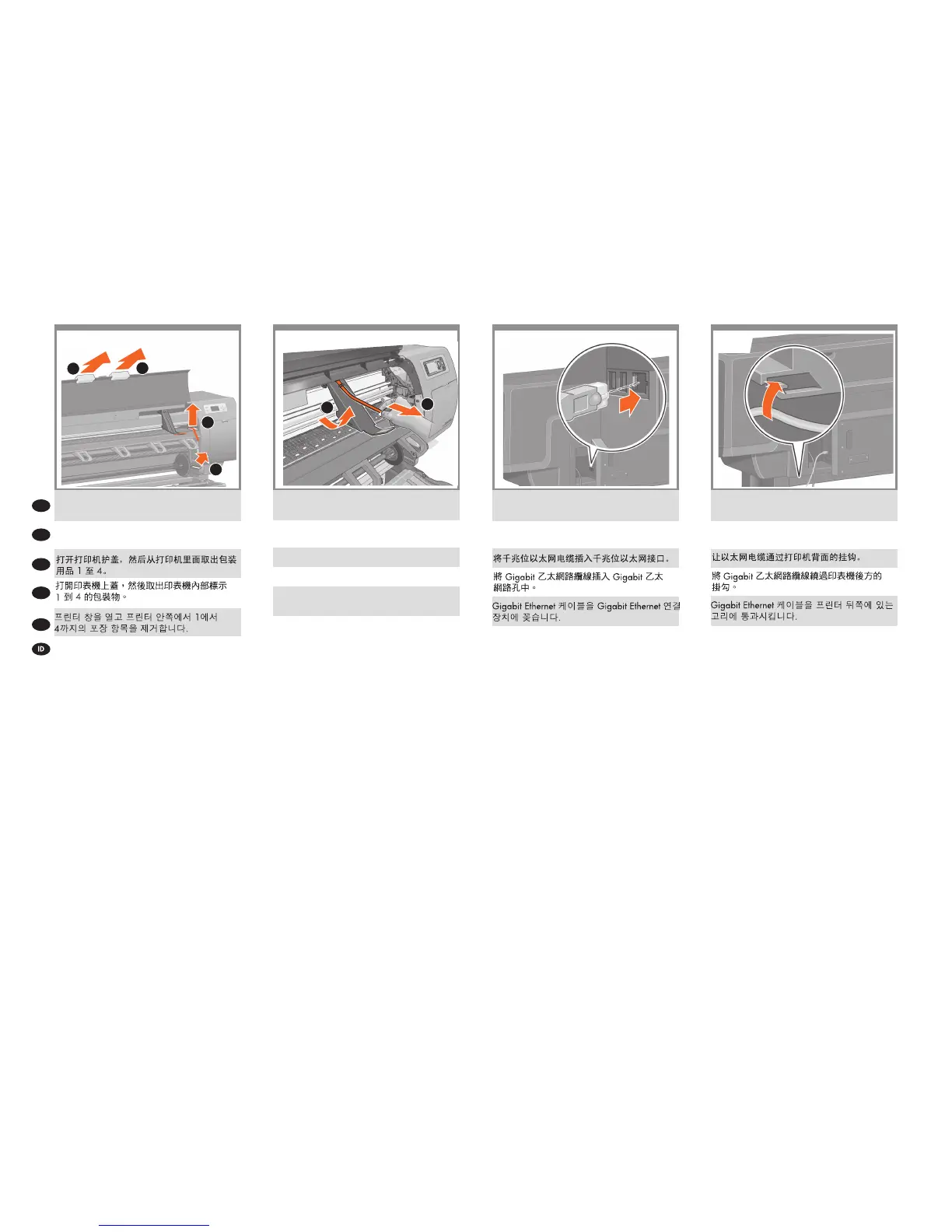 打开打印机护盖，然后从打印机里面取出包装用品 1 至 4。

打開印表機上蓋，然後取出印表機內部標示 1 到 4 的包裝物。

프린터 창을 열고 프린터 안쪽에서 1에서 4까지의 포장 항목을 제거합니다.

ID

将千兆位以太网电缆插入千兆位以太网接口。

將 Gigabit 乙太網路纜線插入 Gigabit 乙太網路孔中。

Gigabit Ethernet 케이블을 Gigabit Ethernet 연결 장치에 꽂습니다.

让以太网电缆通过打印机背面的挂钩。

將 Gigabit 乙太網路纜線繞過印表機後方的掛勾。

Gigabit Ethernet 케이블을 프린터 뒤쪽에 있는 고리에 통과시킵니다.