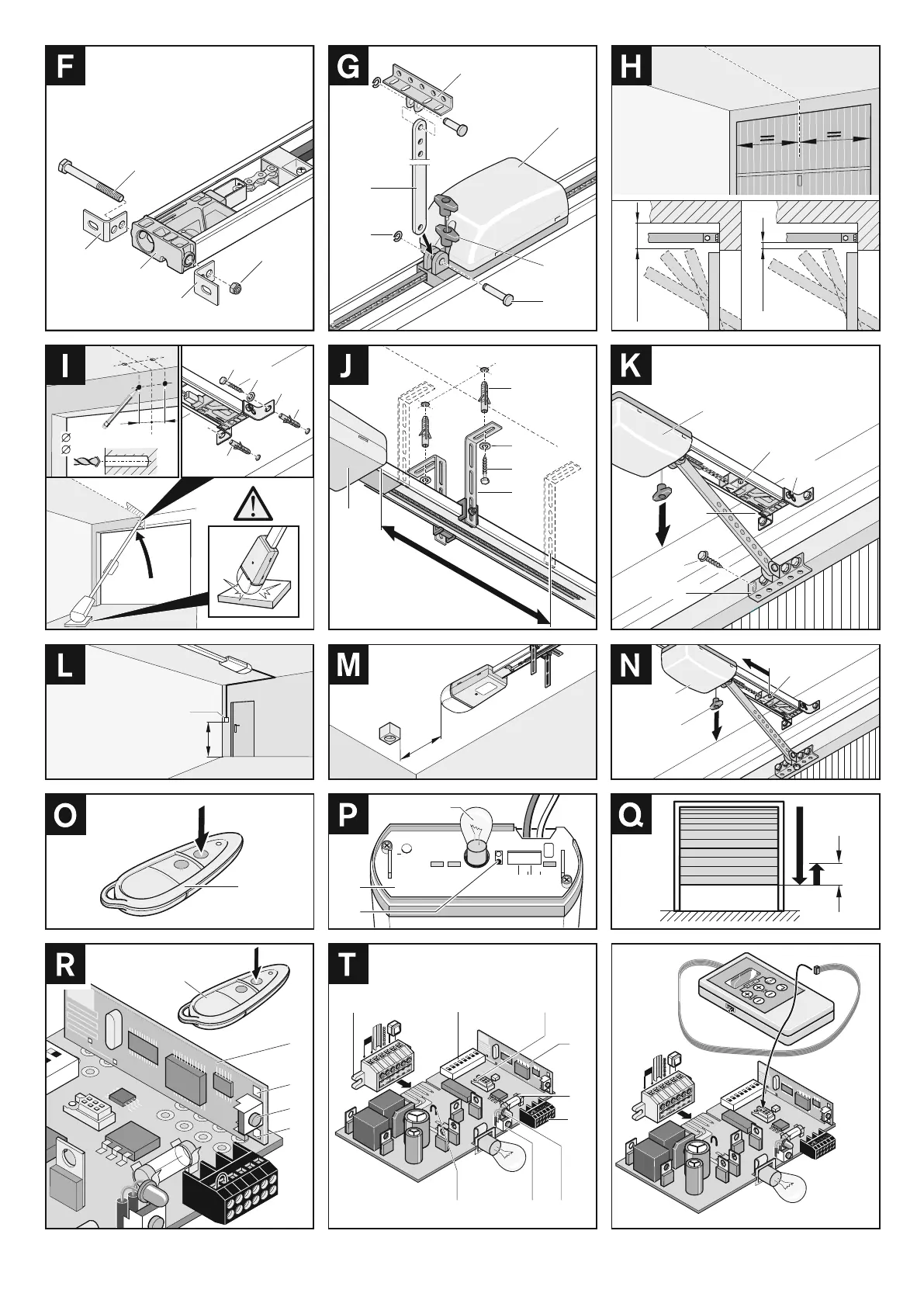 F

G

H

I

J

K

L

M

N

O

P

Q

R

T