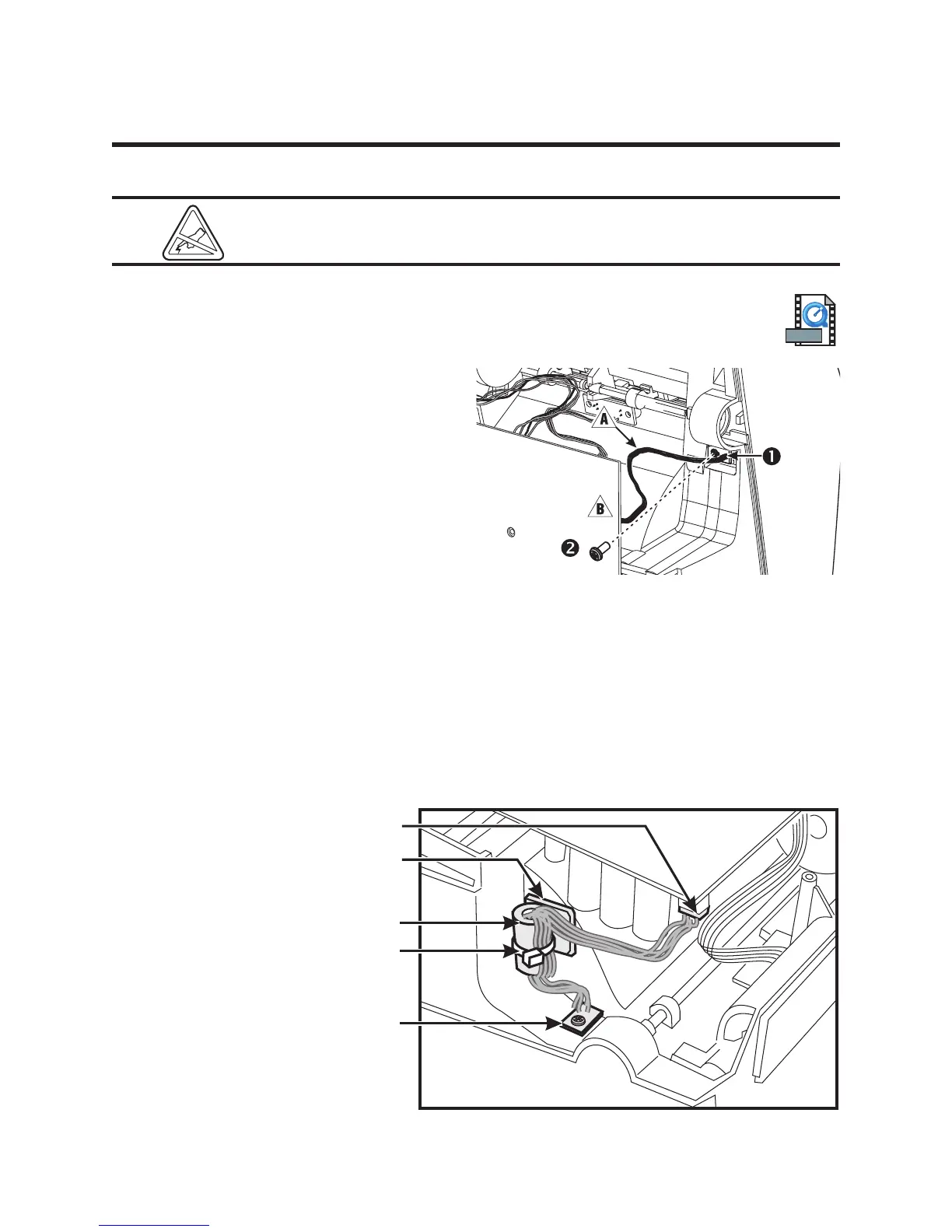 A

B

❶

❷