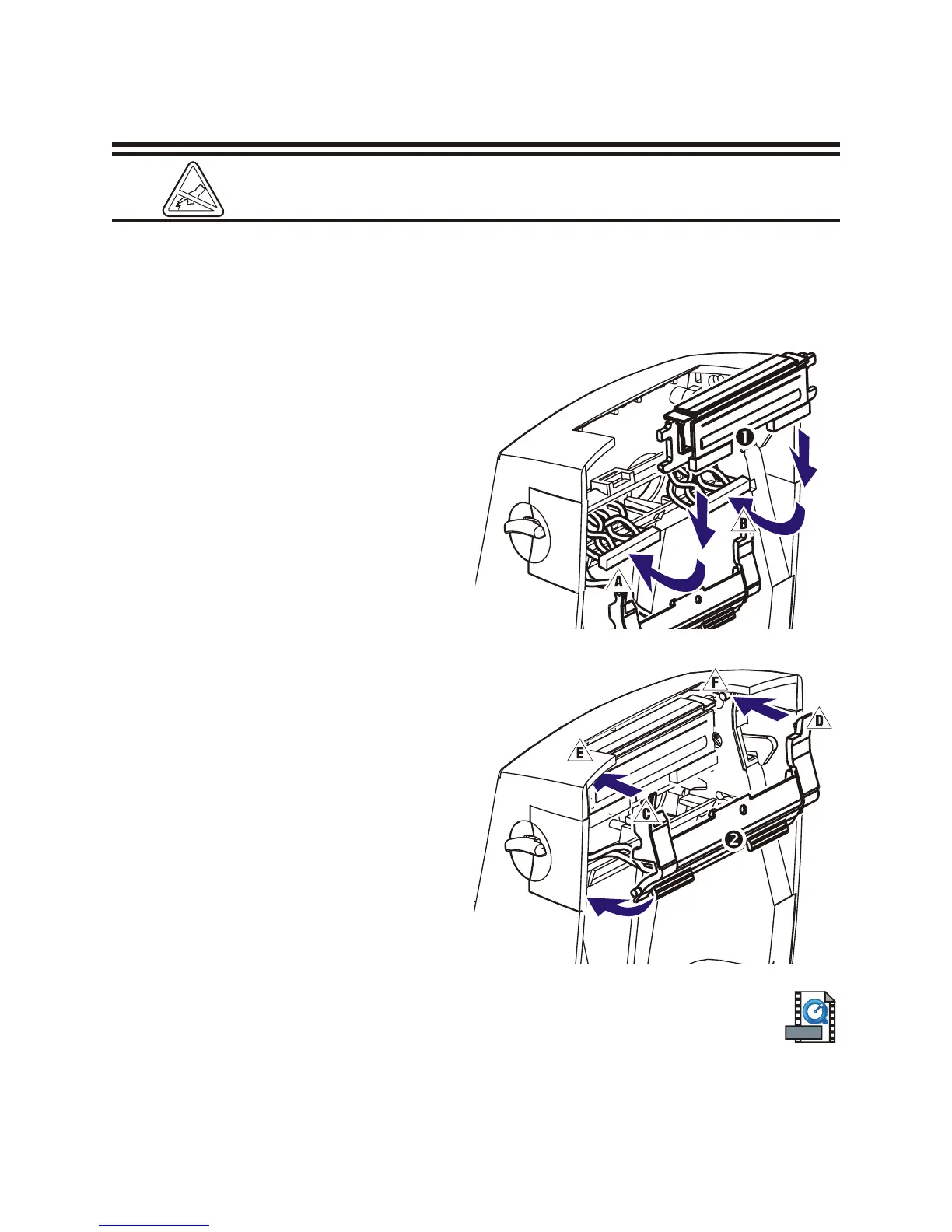 1
B
A
F
D
E
C
2