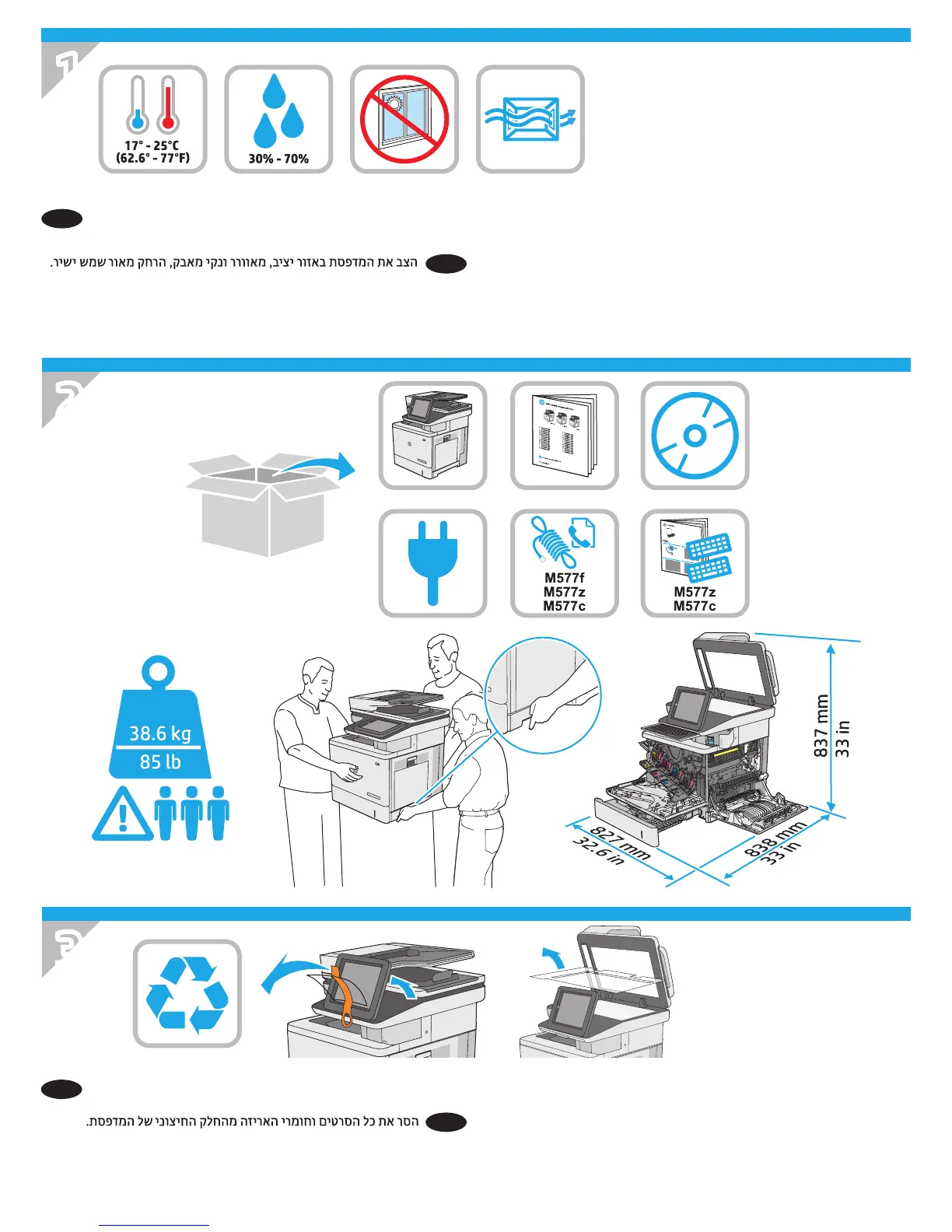 1

17° - 25°C
(62.6° - 77°F)

30% - 70%

הצב את המדפסת באזור יציב, מאוורר ונקי מאבק, הרחק מאור שמש ישיר.

2

M577f
M577z
M577c

M577z
M577c

38.6 kg
85 lb

837 mm
33 in

827 mm
32.6 in

838 mm
33 in

3

הסר את כל הסרטים וחומרי האריזה מהחלק החיצוני של המדפסת.