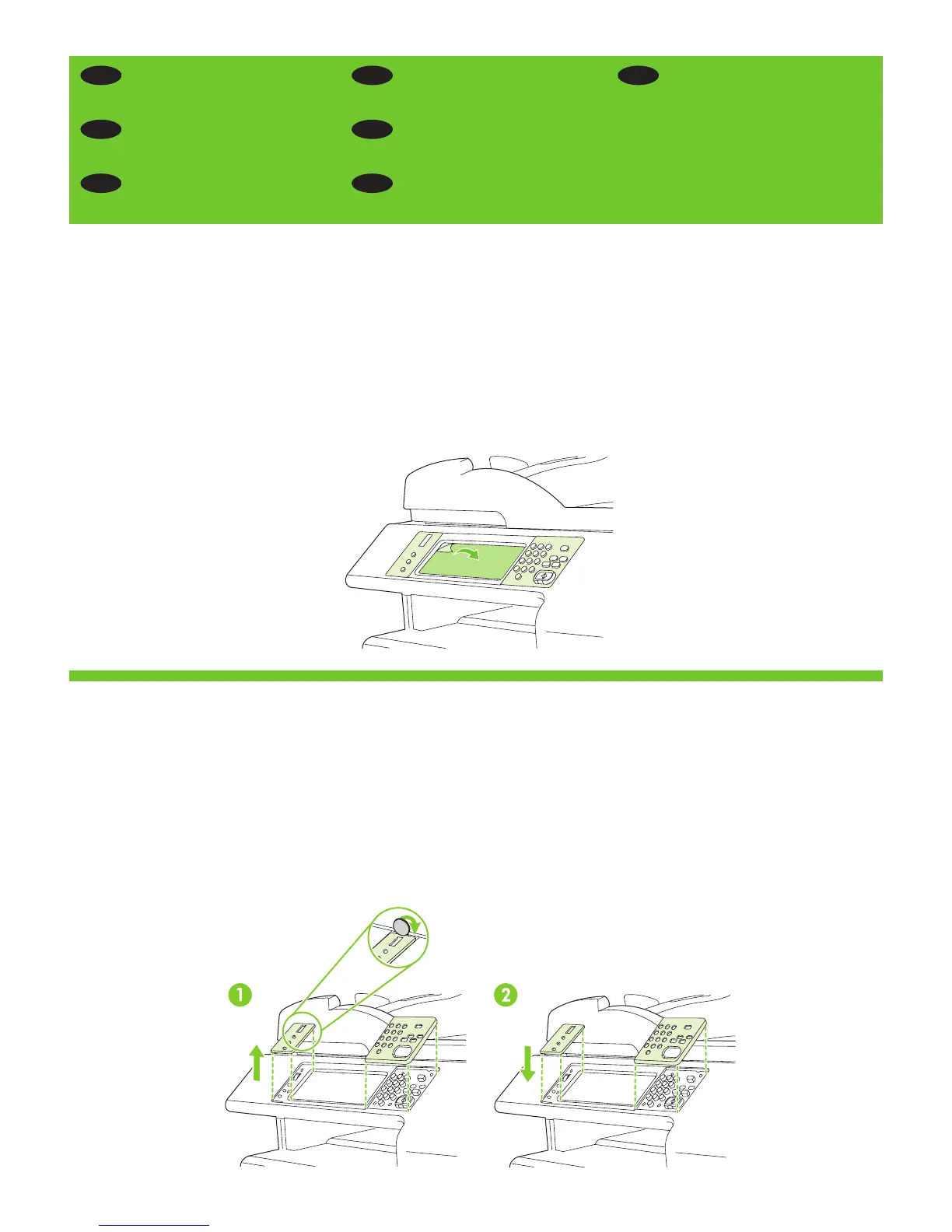 1

2