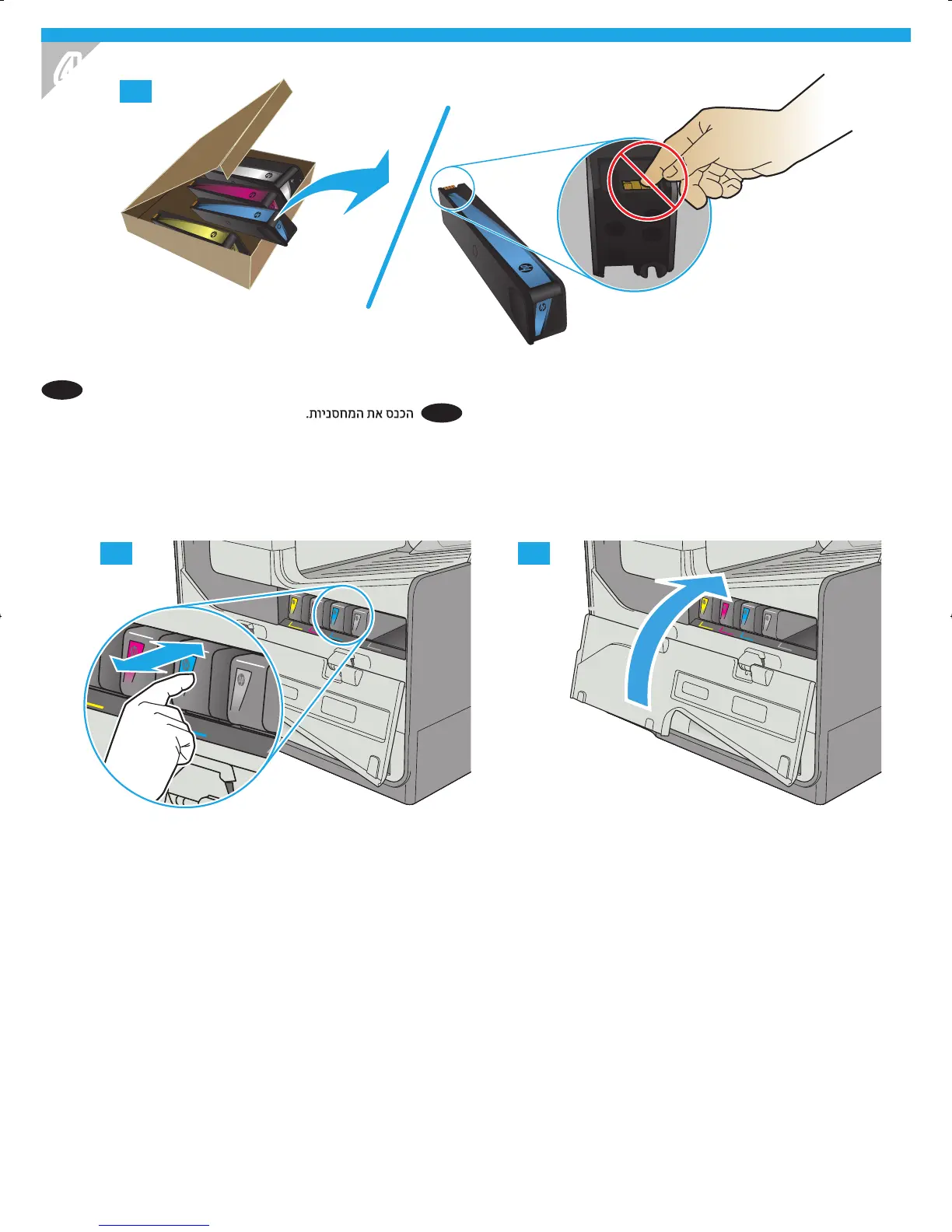 4

הכנס את המחסניות.