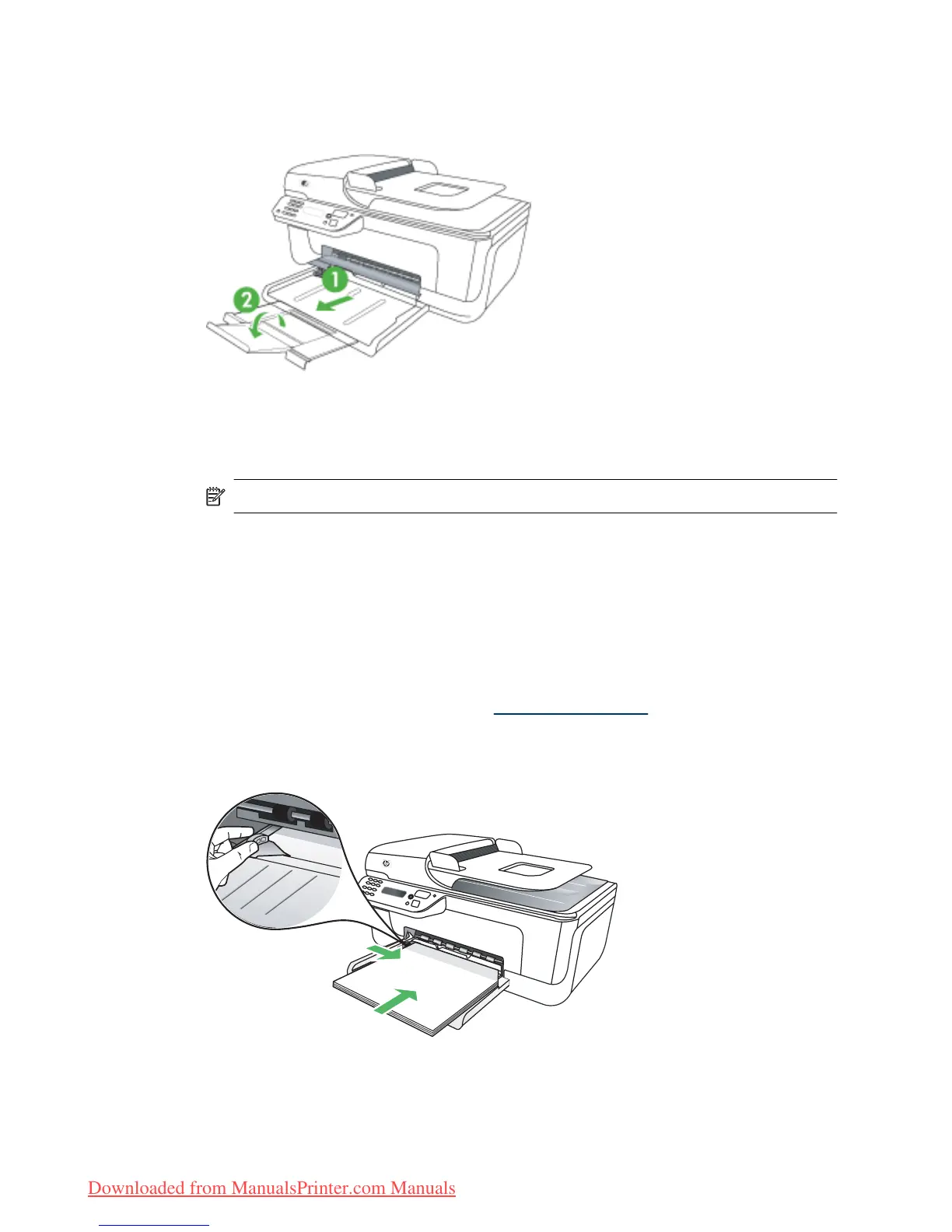 1

2

Downloaded from ManualsPrinter.com Manuals