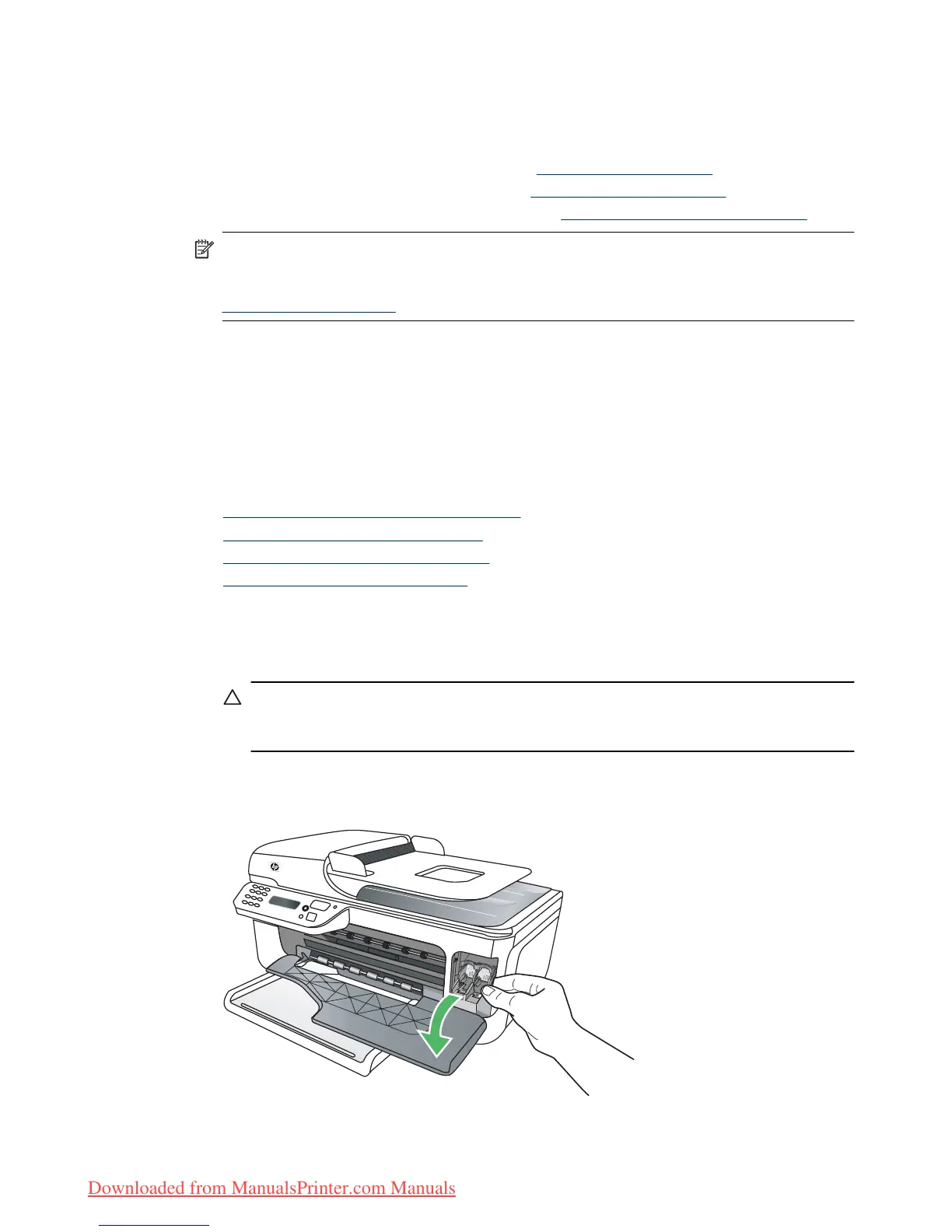 Downloaded from ManualsPrinter.com Manuals