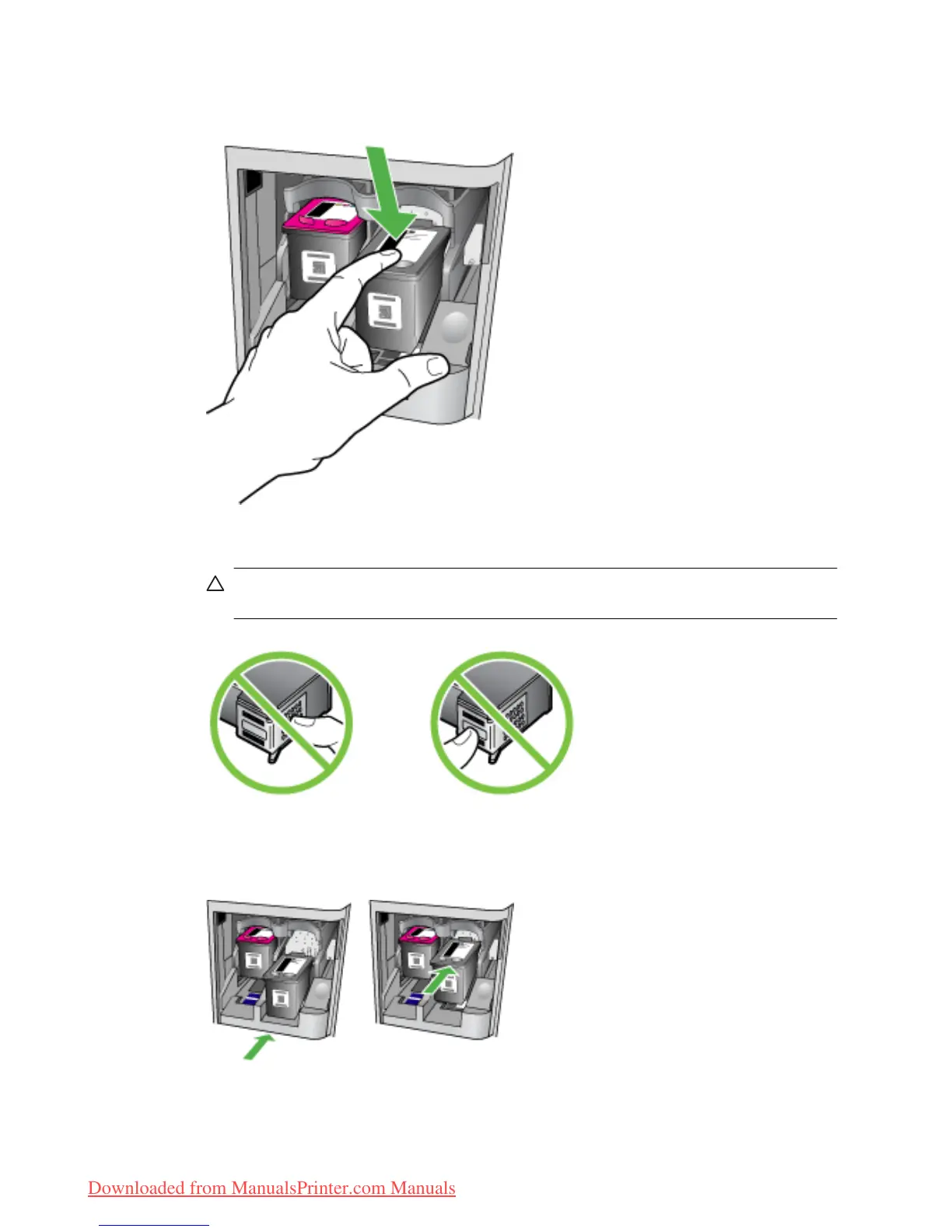 Downloaded from ManualsPrinter.com Manuals