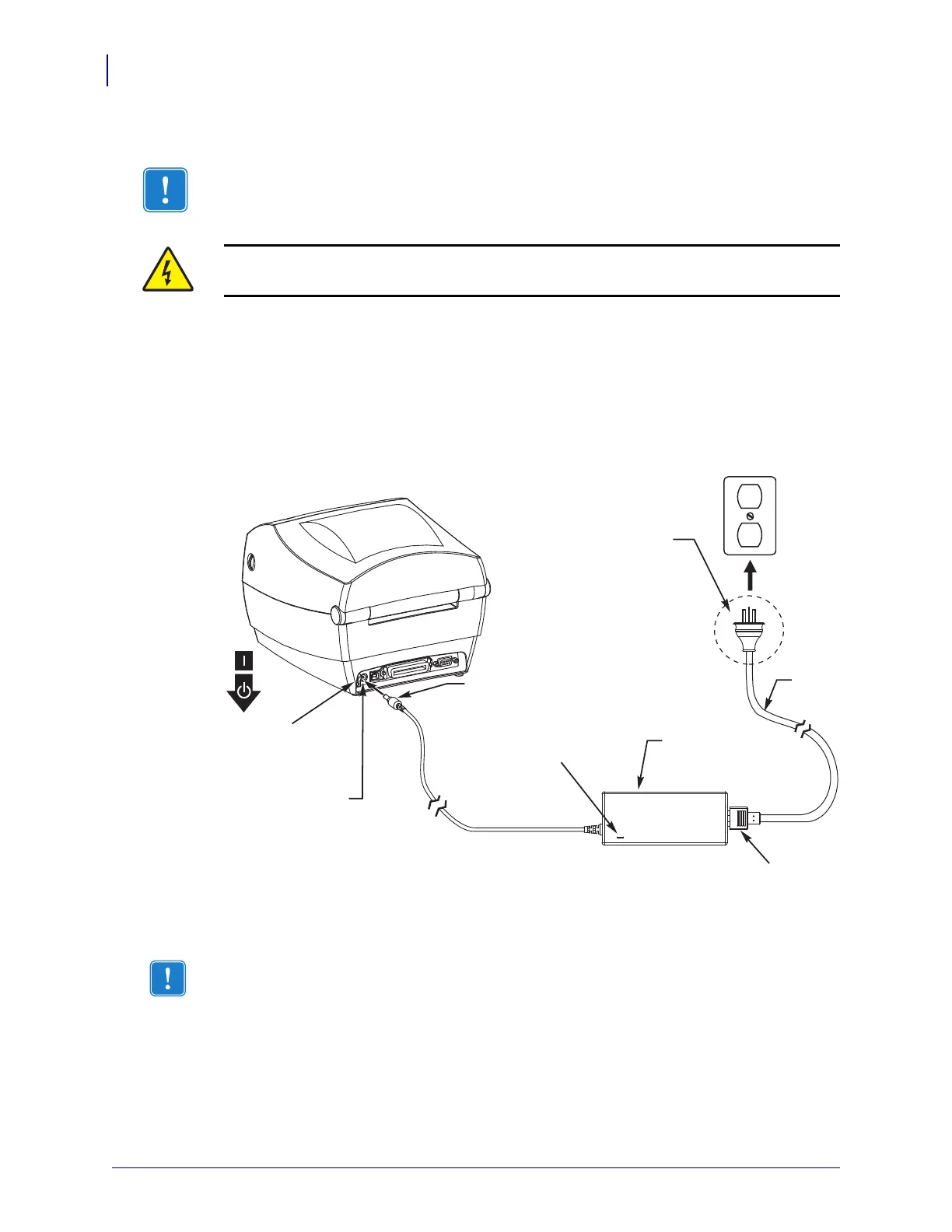 I