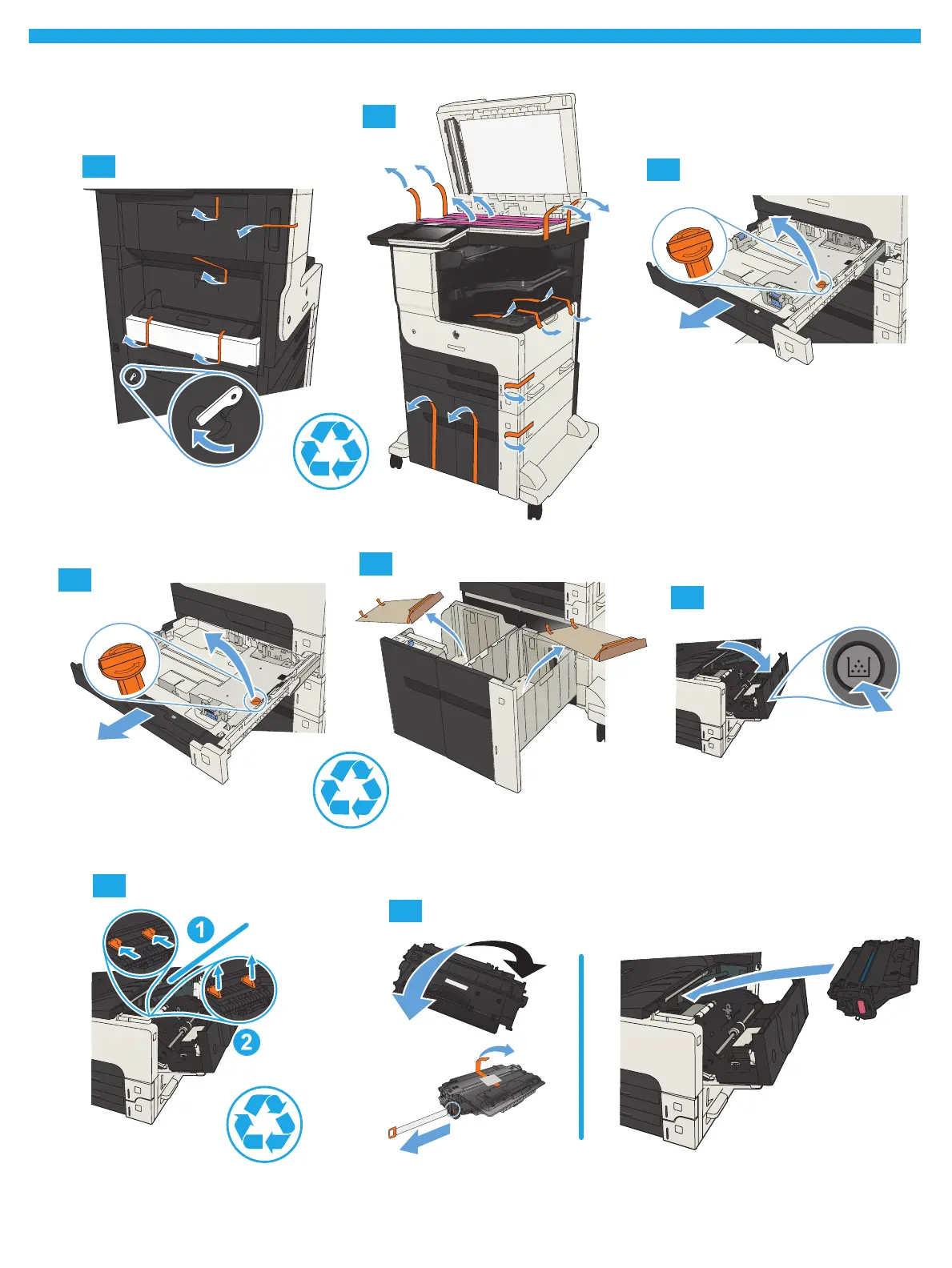 1

2