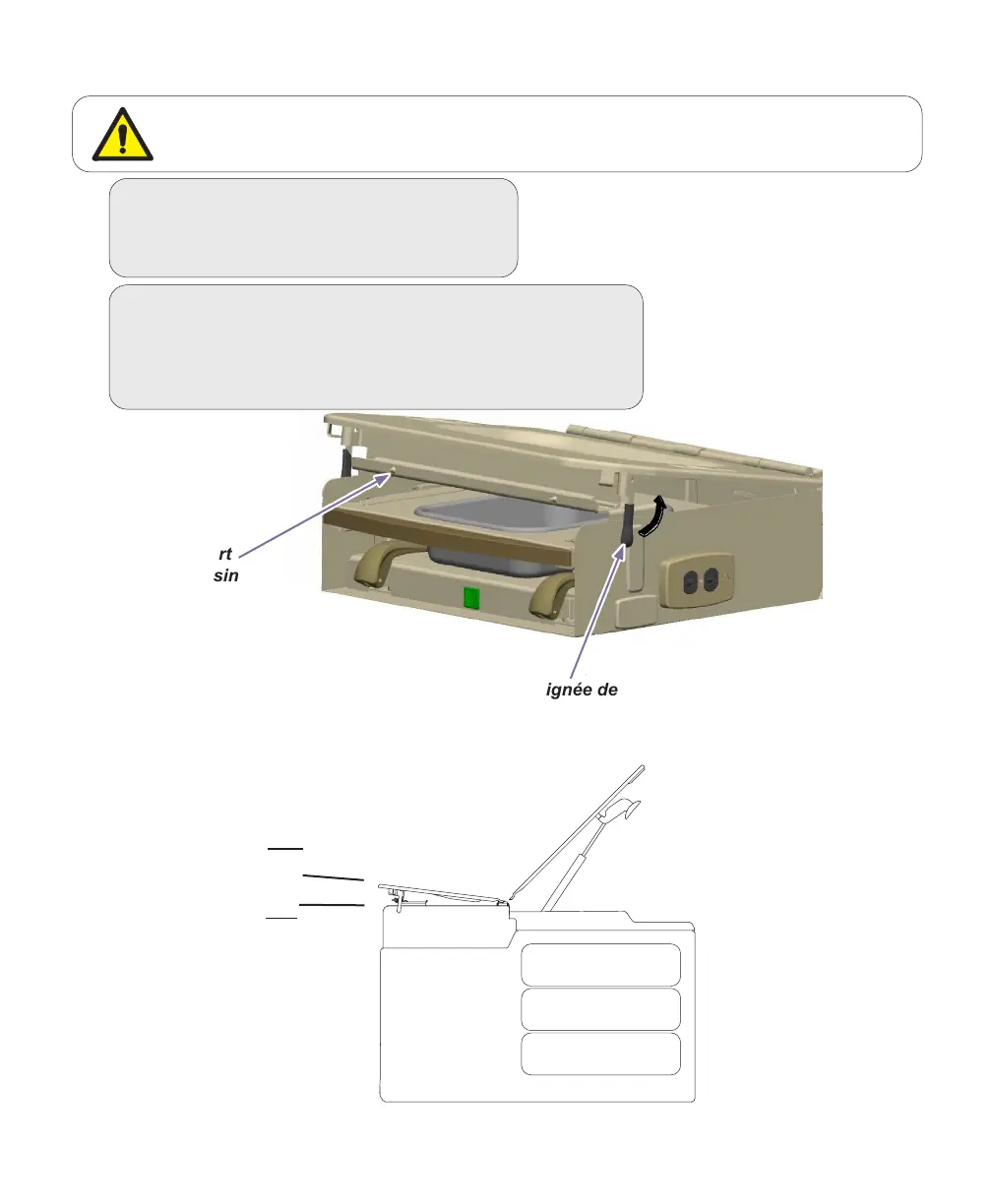 rt
sin

ignée de