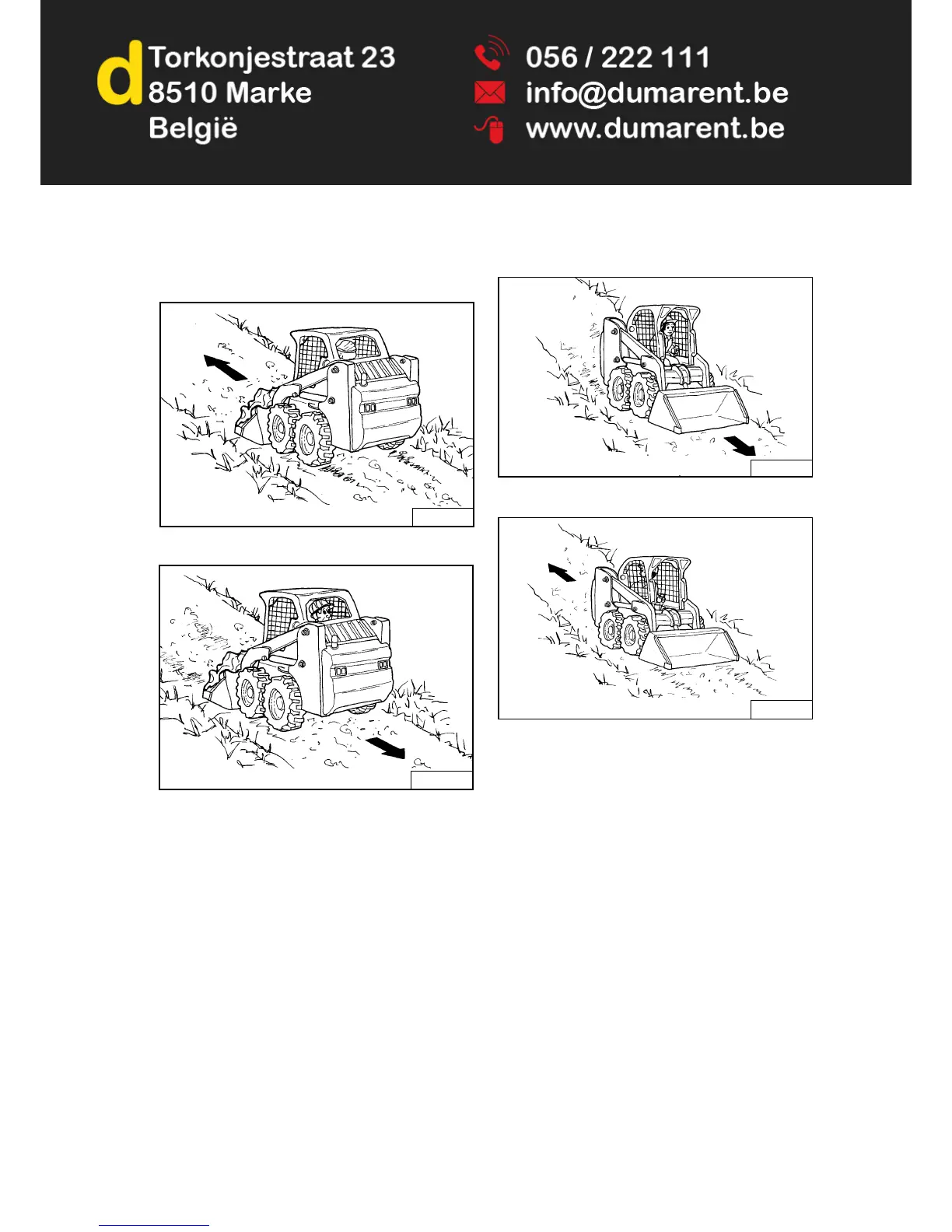 d
Torkonjestraat 23
8510 Marke
België

056 / 222 111
info@dumarent.be
www.dumarent.be