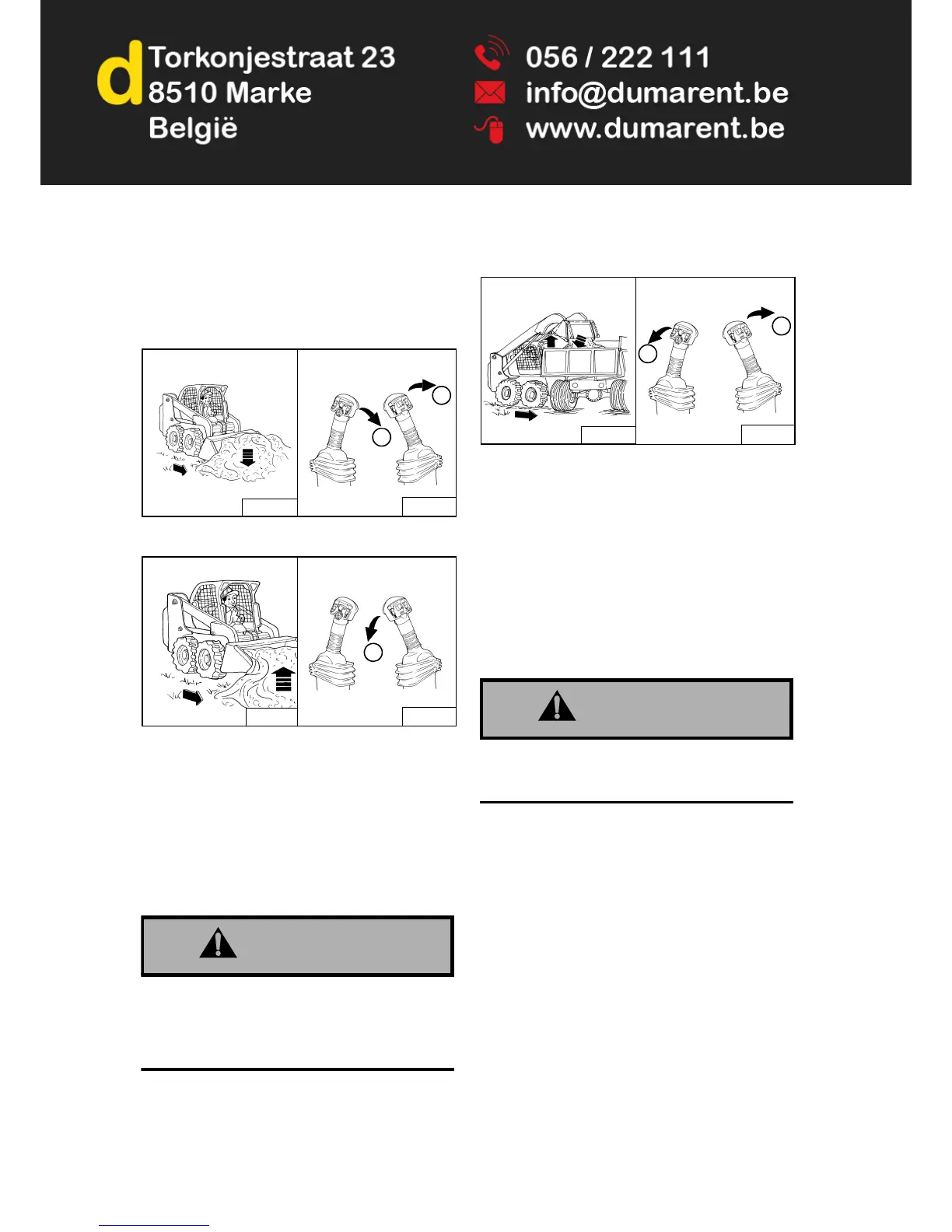 d Torkonjestraat 23
8510 Marke
België

056 / 222 111
info@dumarent.be
www.dumarent.be