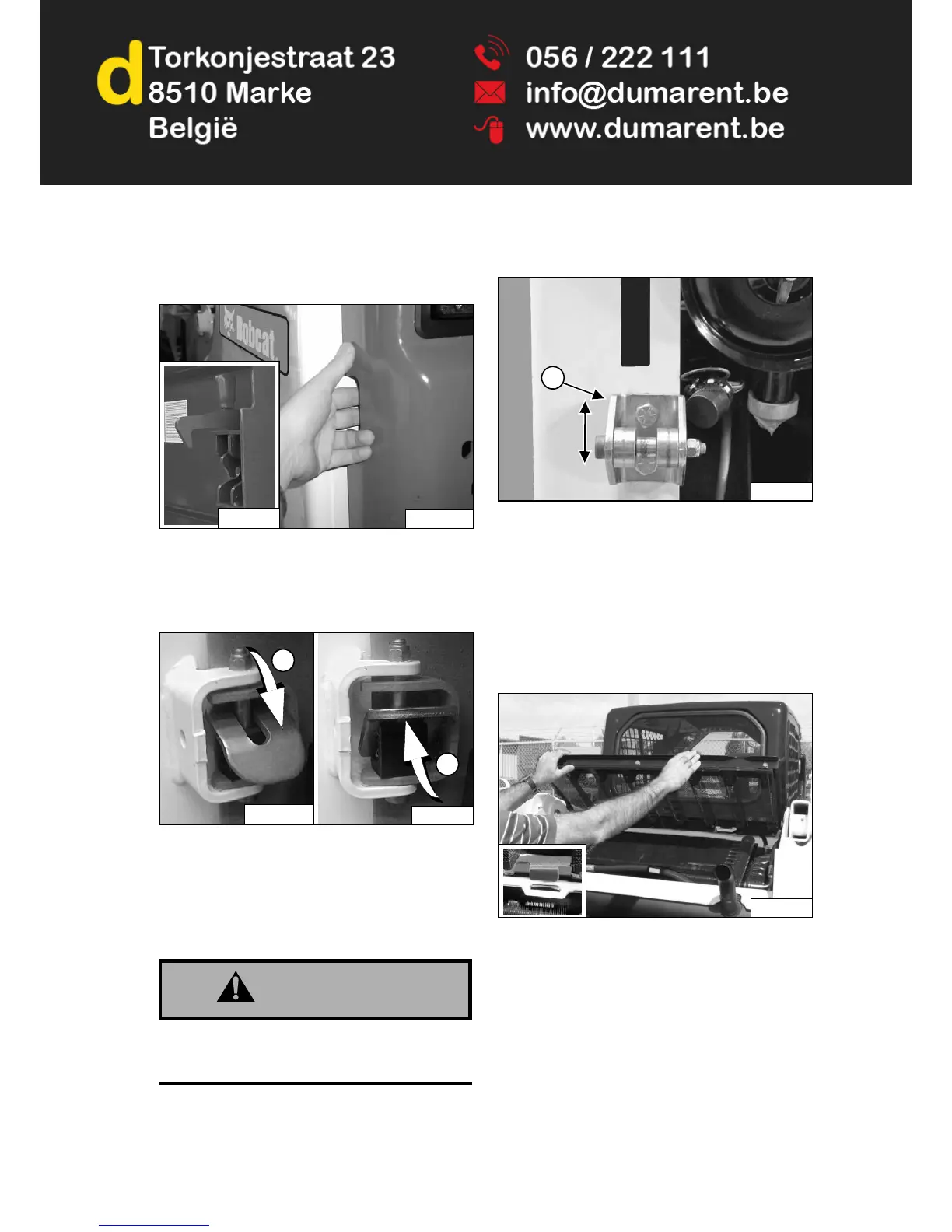 d Torkonjestraat 23
8510 Marke
België

056 / 222 111
info@dumarent.be
www.dumarent.be

Bobcat