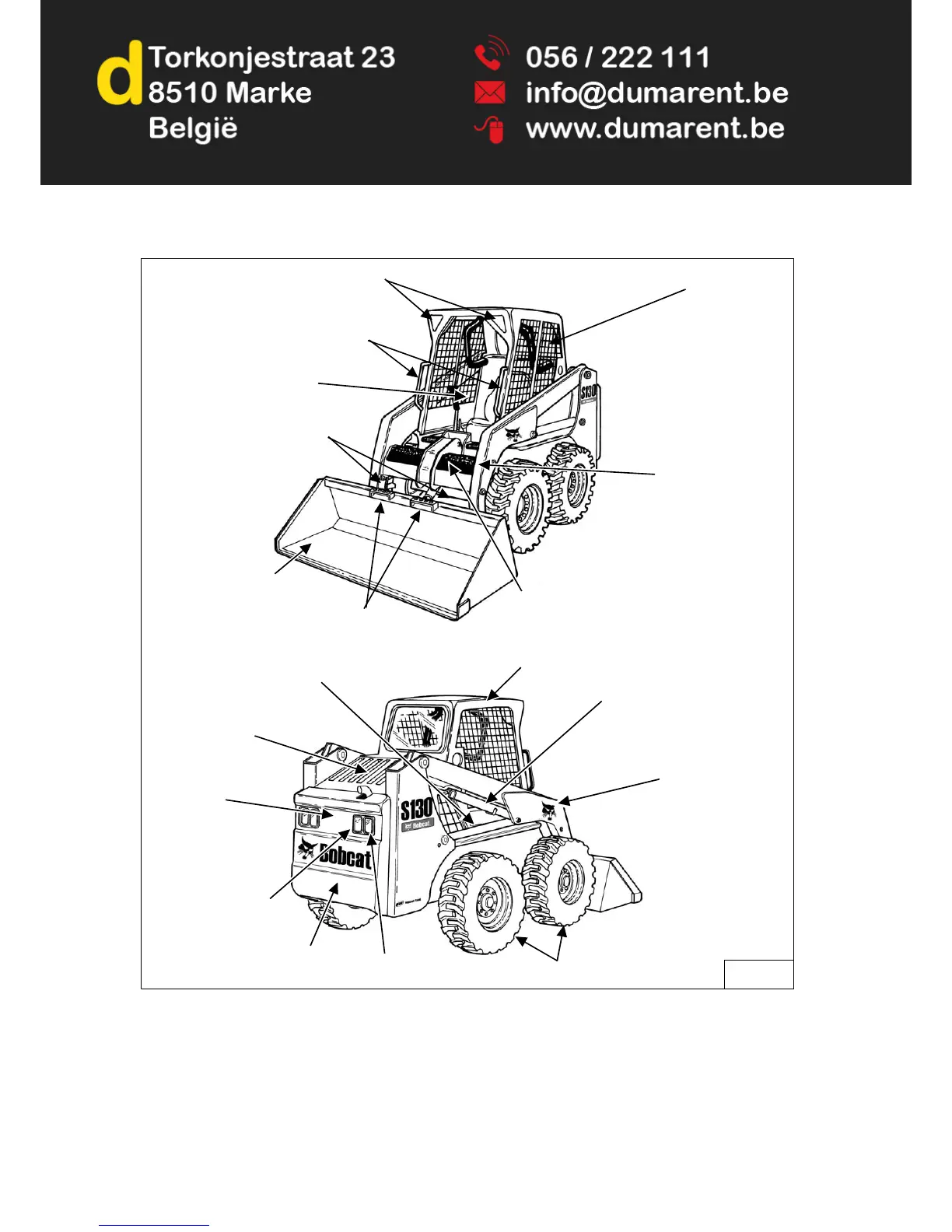 d Torkonjestraat 23
8510 Marke
België

056 / 222 111
info@dumarent.be
www.dumarent.be

S130

S130
Bobcat

Bobcat