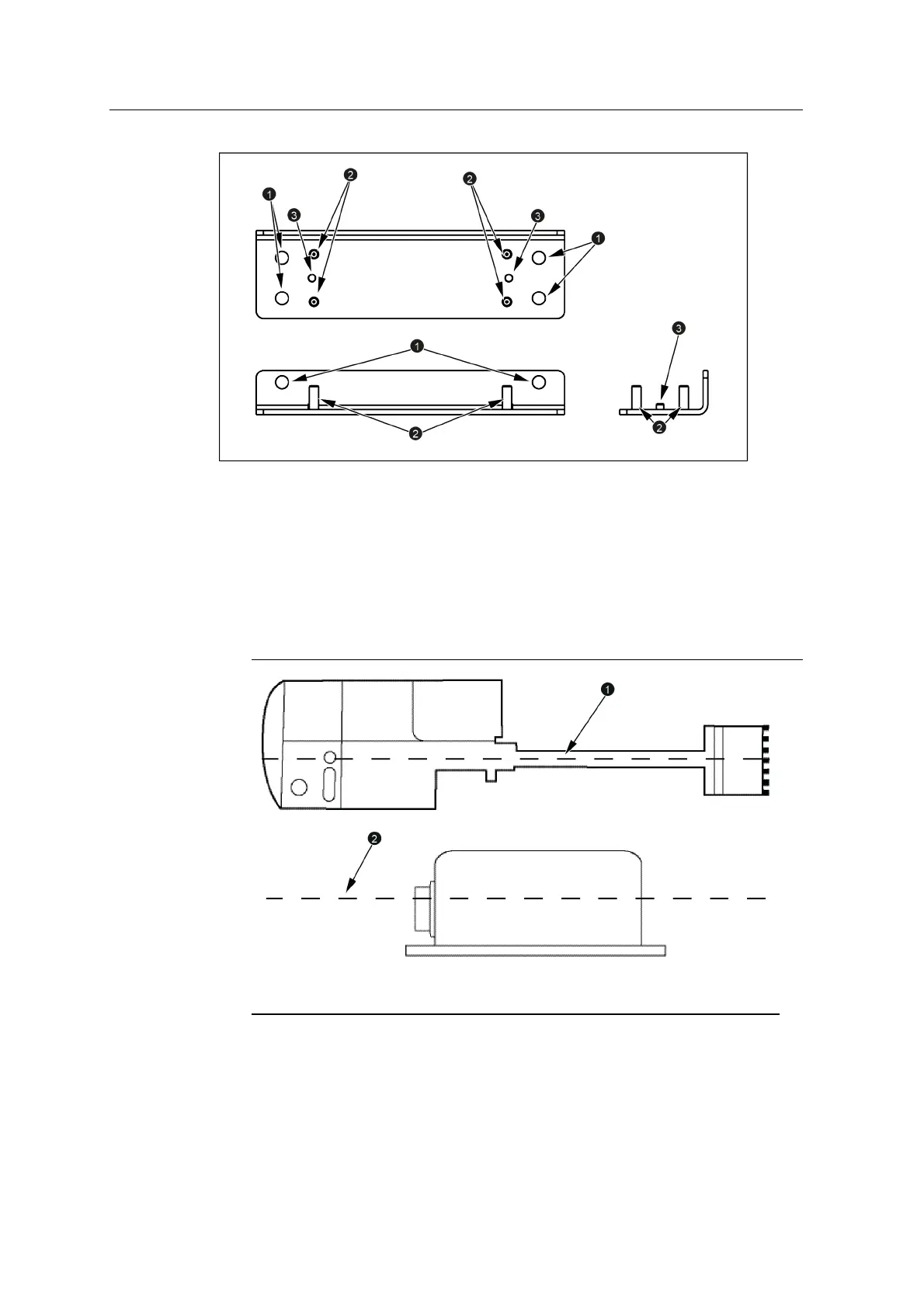 1
2
2
3
3
1
1
3
2
2

1

2