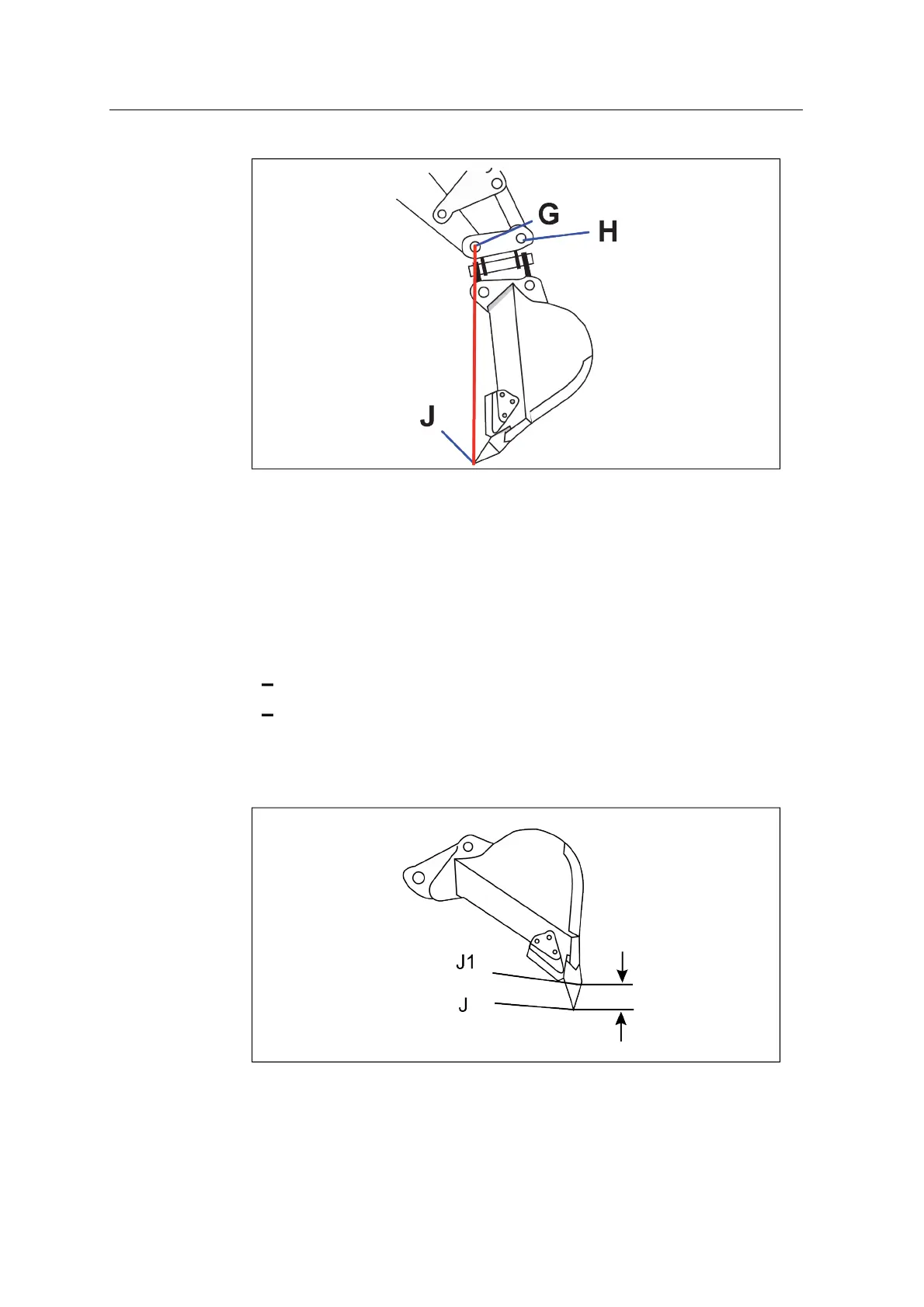 G

H

J

–

–

J1

J