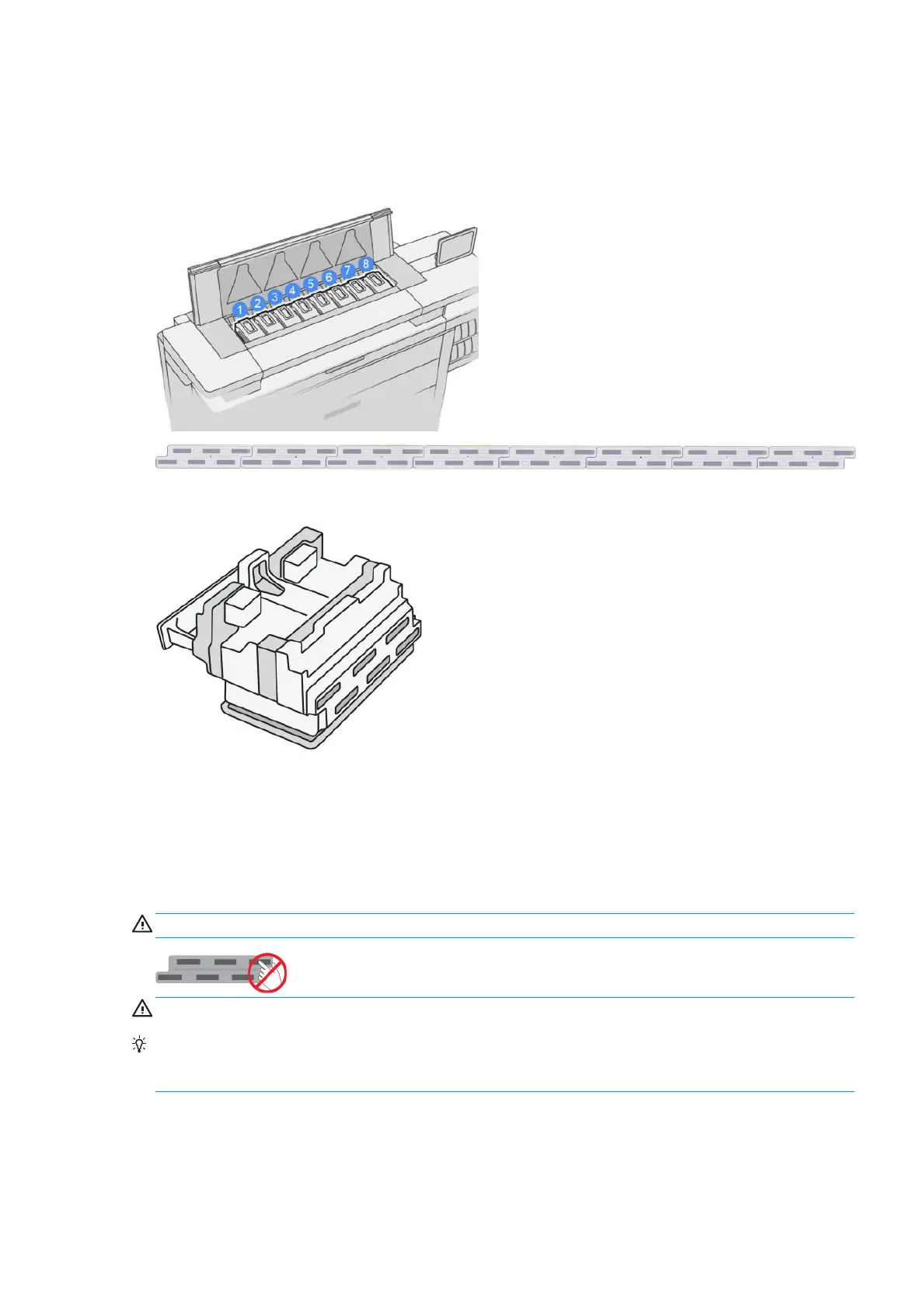 1 2 3 4 5 6 7 8