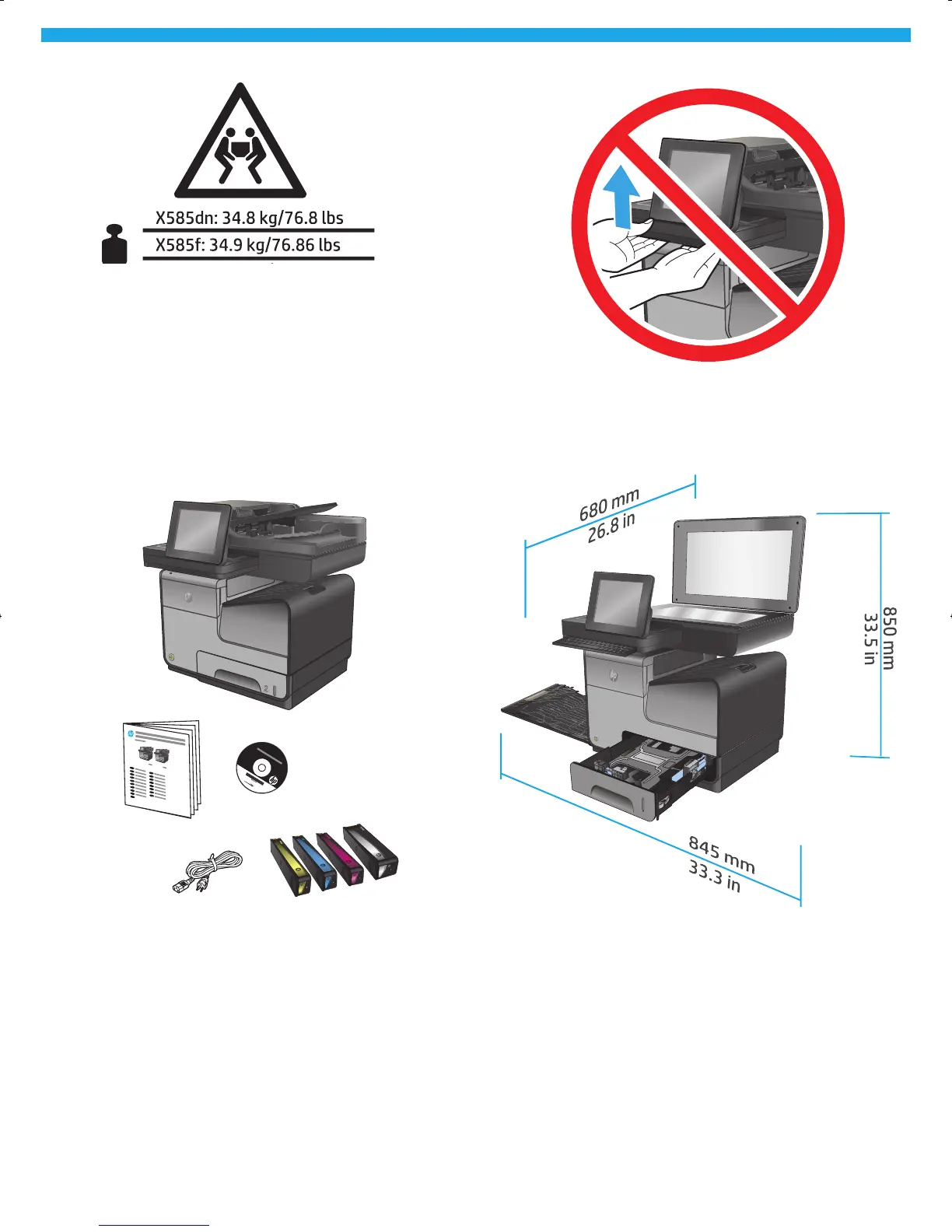 X585dn: 34.8 kg/76.8 lbs

X585f: 34.9 kg/76.86 lbs

680 mm
26.8 in

850 mm
33.5 in

845 mm
33.3 in