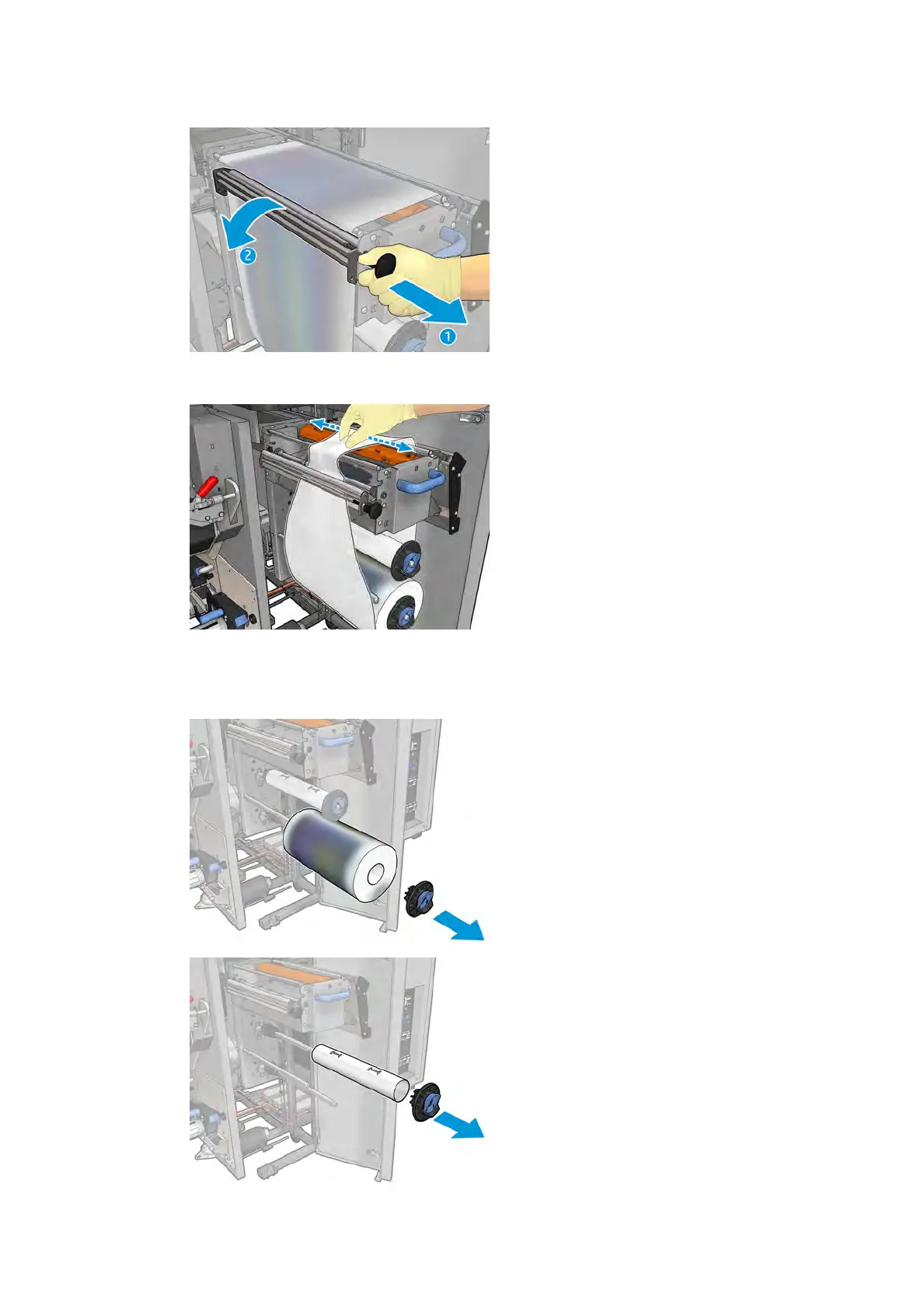 2

1