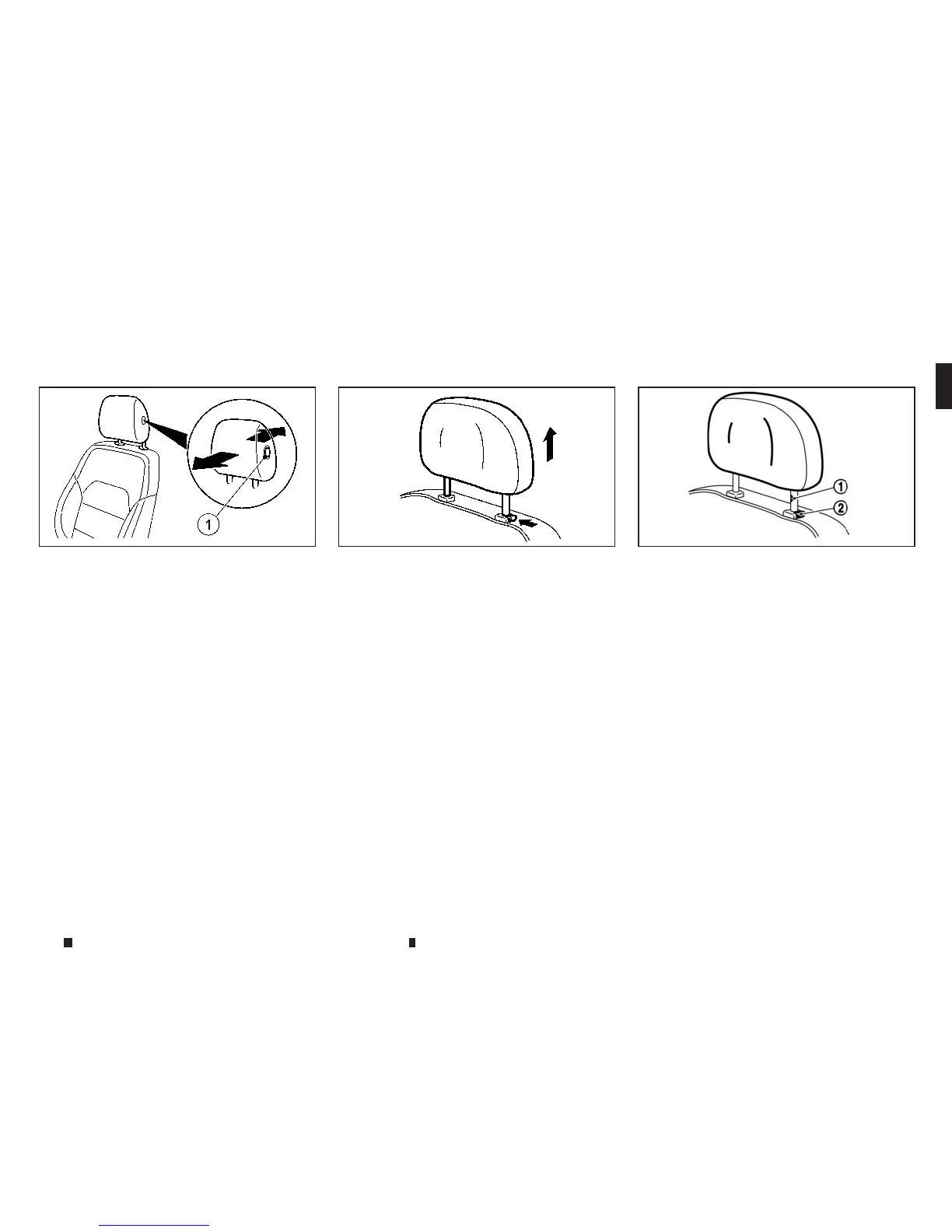 1

1
2