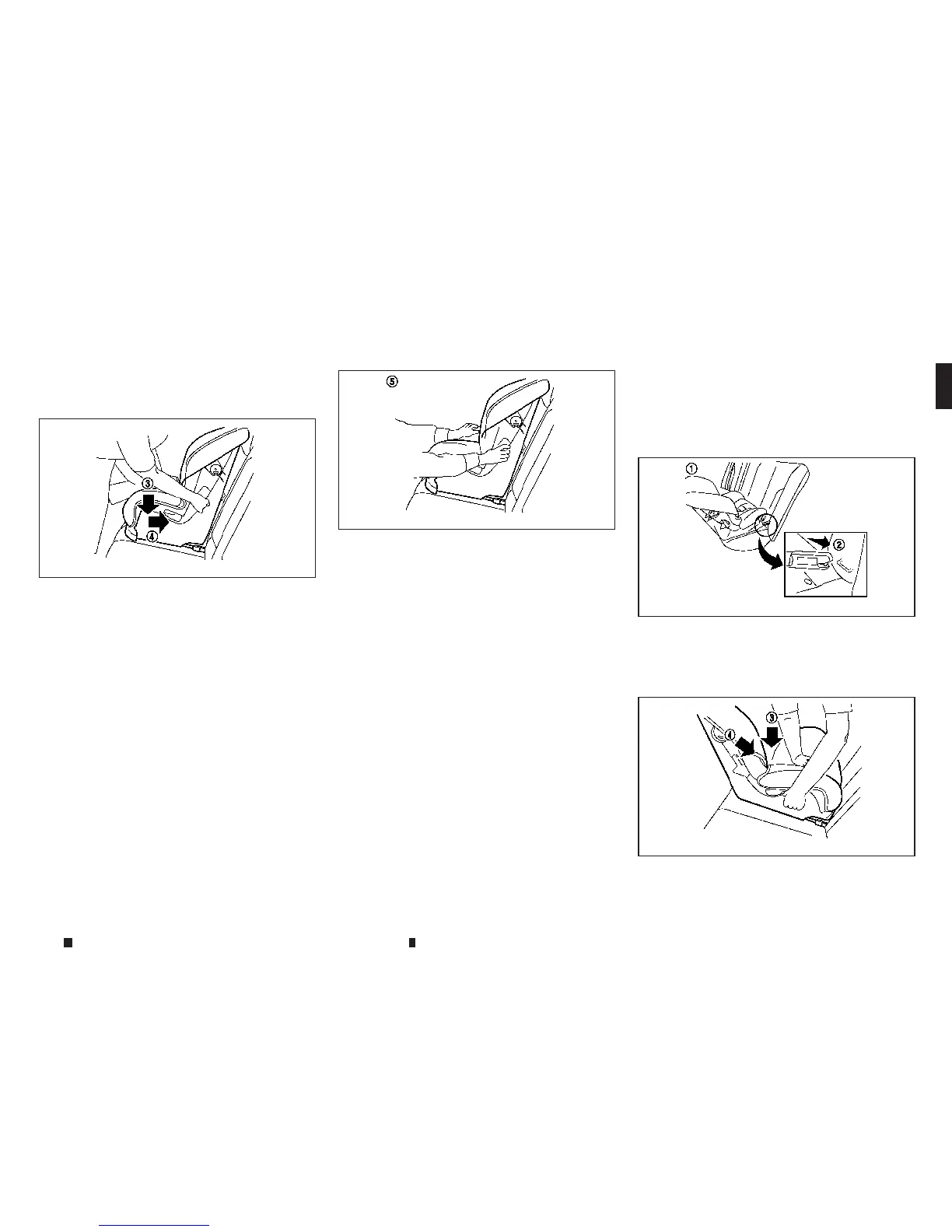 ③

④

⑤

①

②

④

③