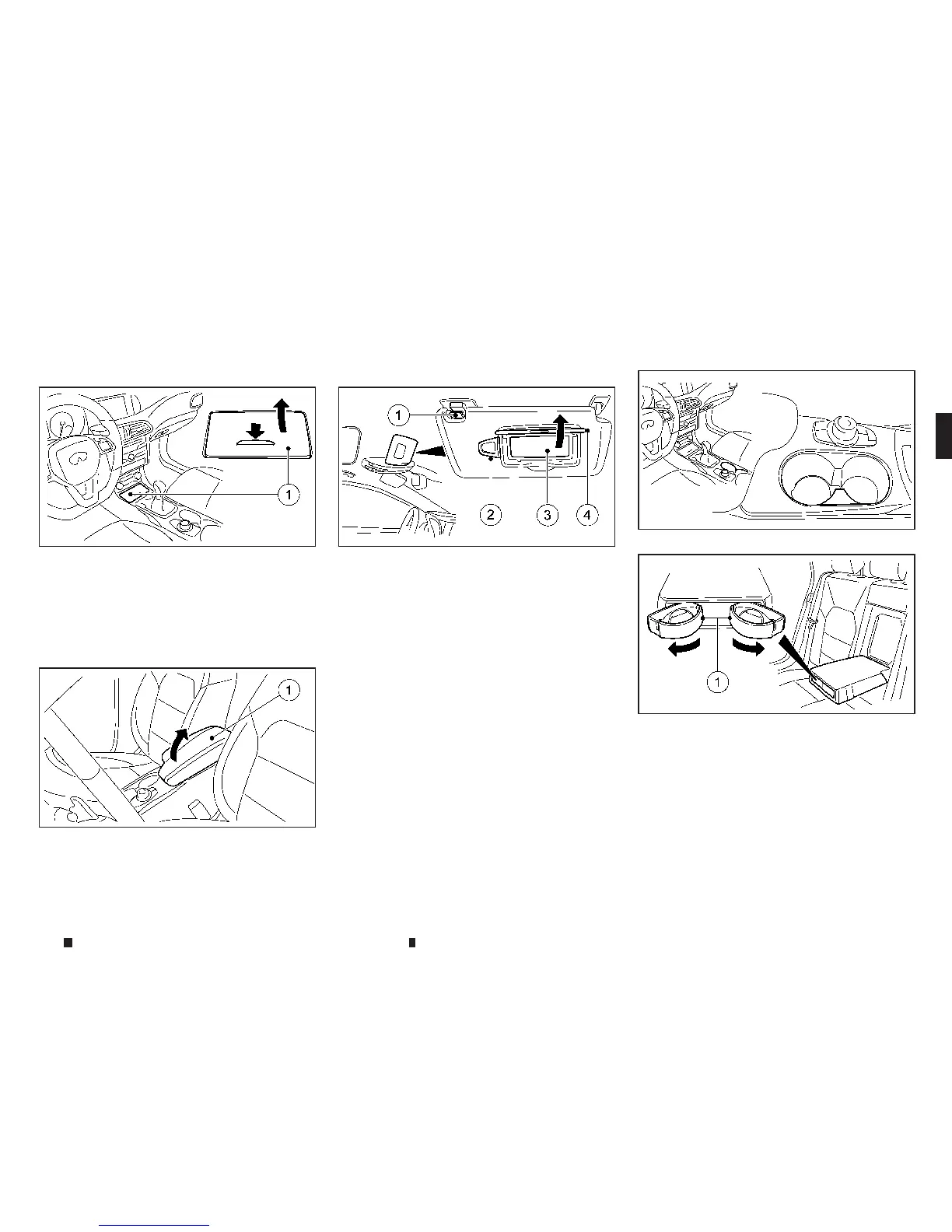 1

1

2

3

4

1

1