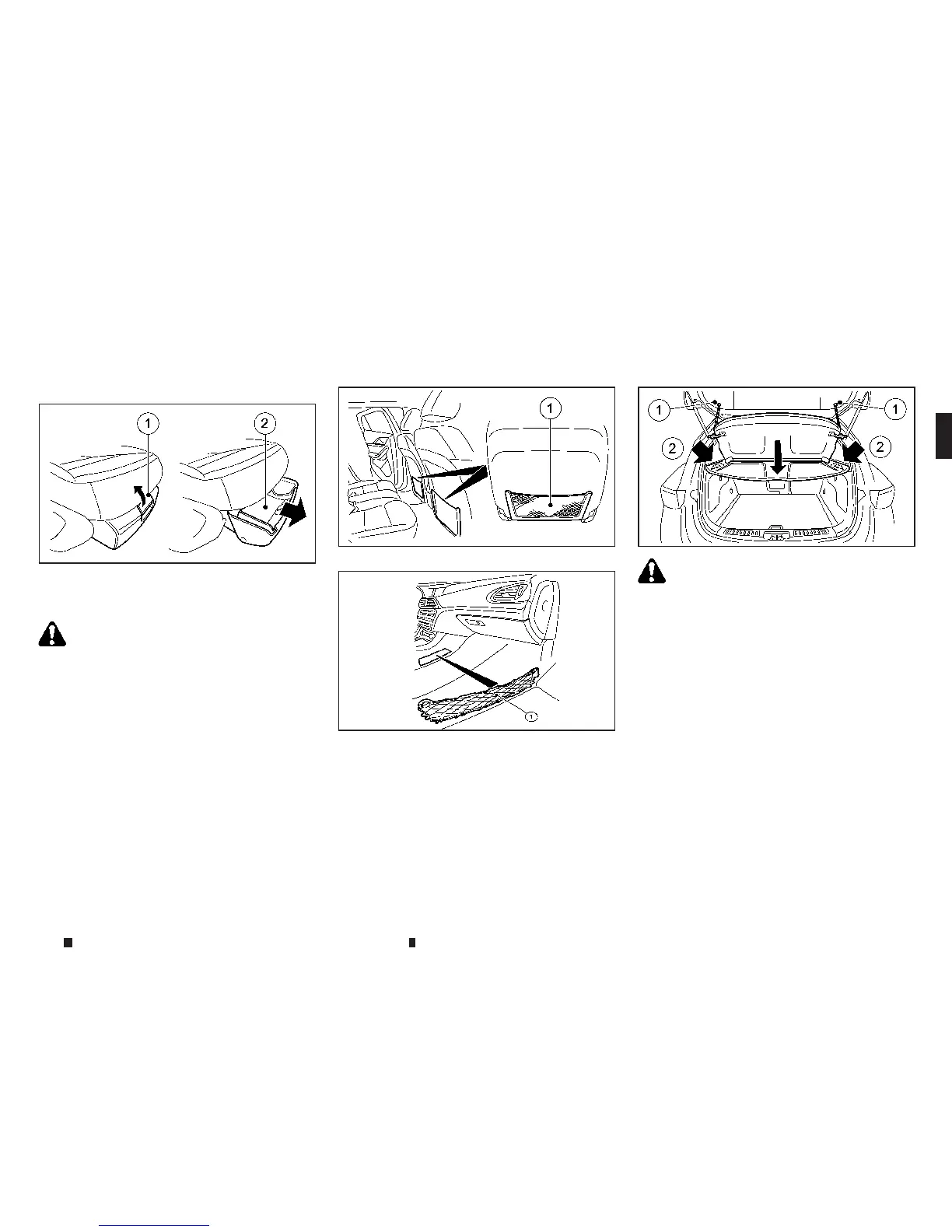 1
2

1

1

1
1
2
2