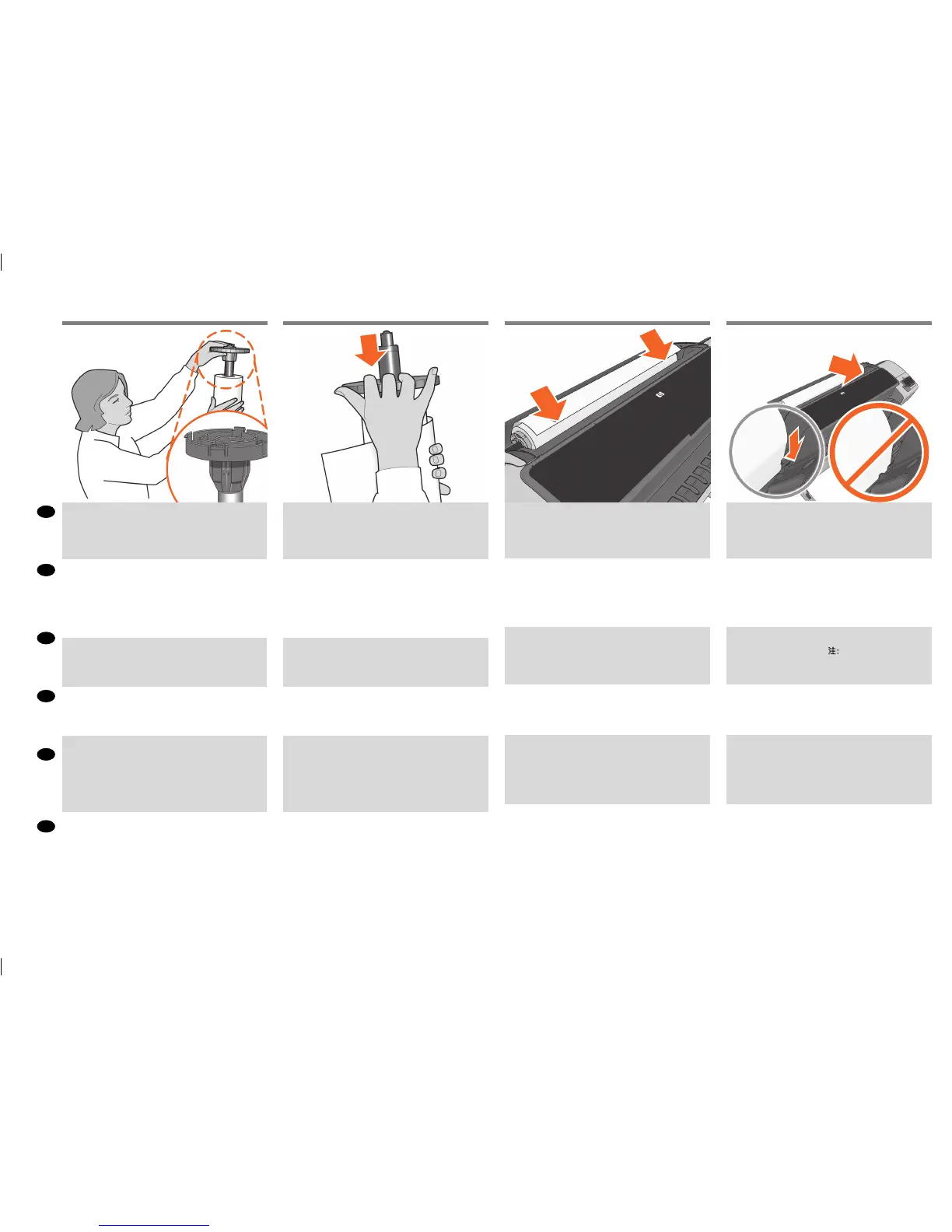 注：