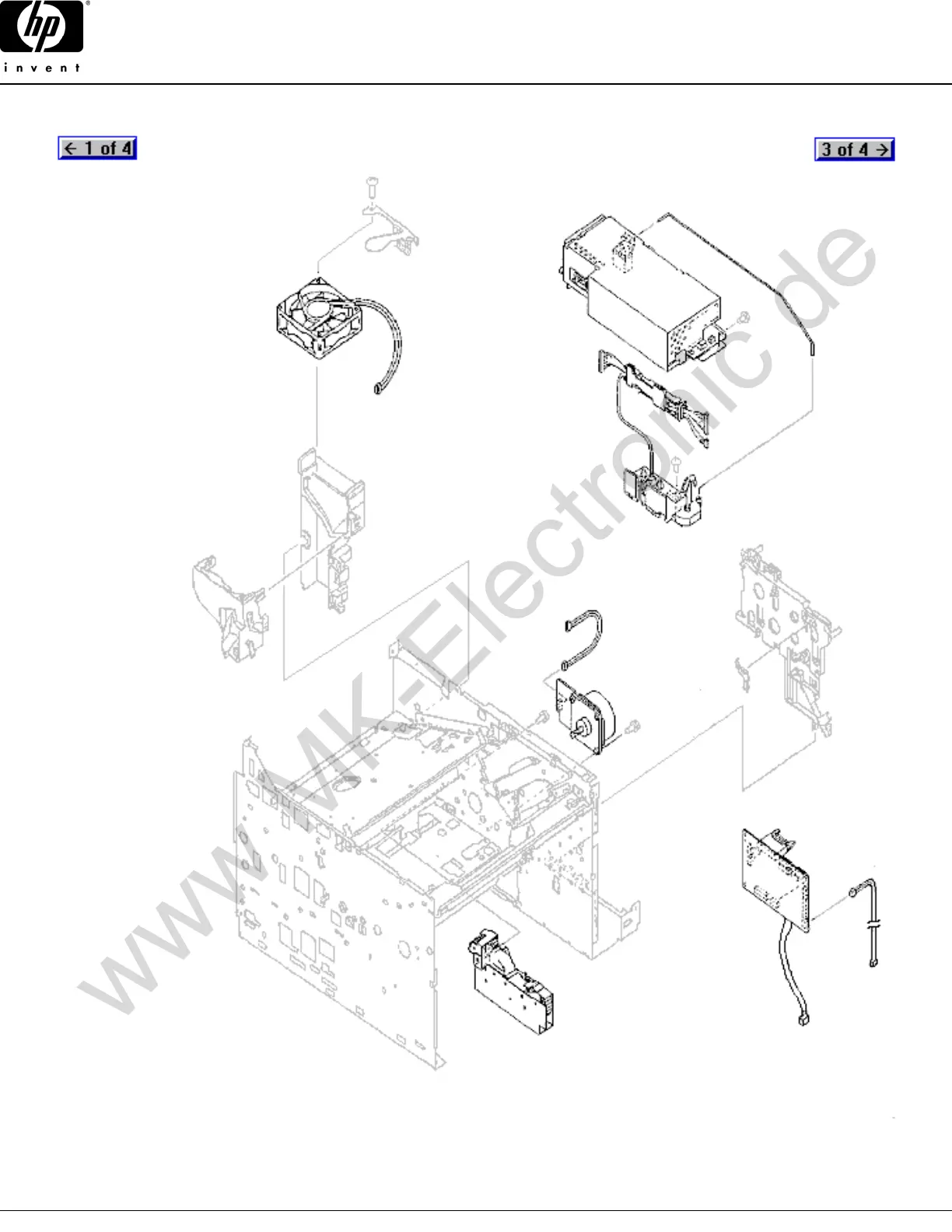 hp
invent

← 1 of 4

3 of 4 →

www.MK-Electronic.de