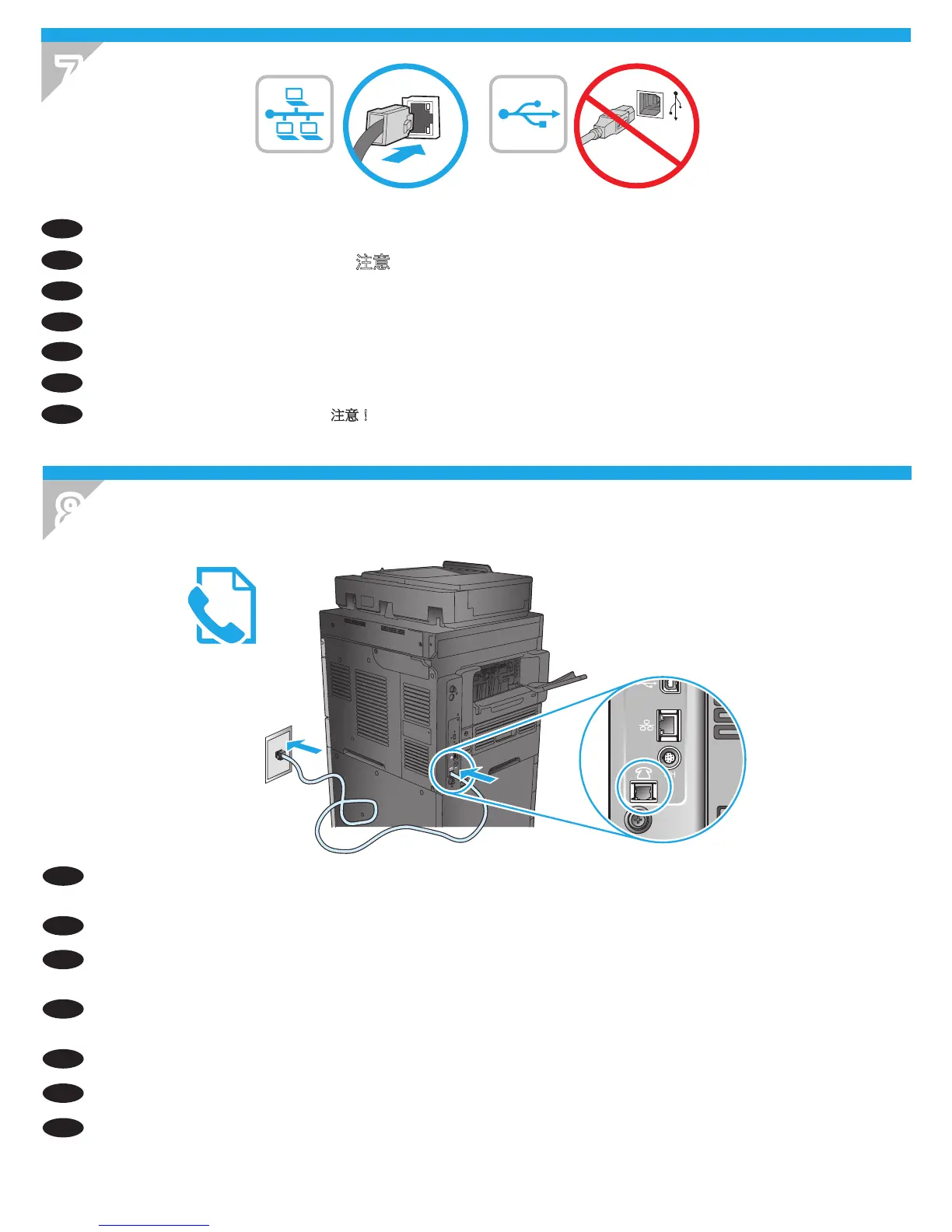 7

注意

注意！

8