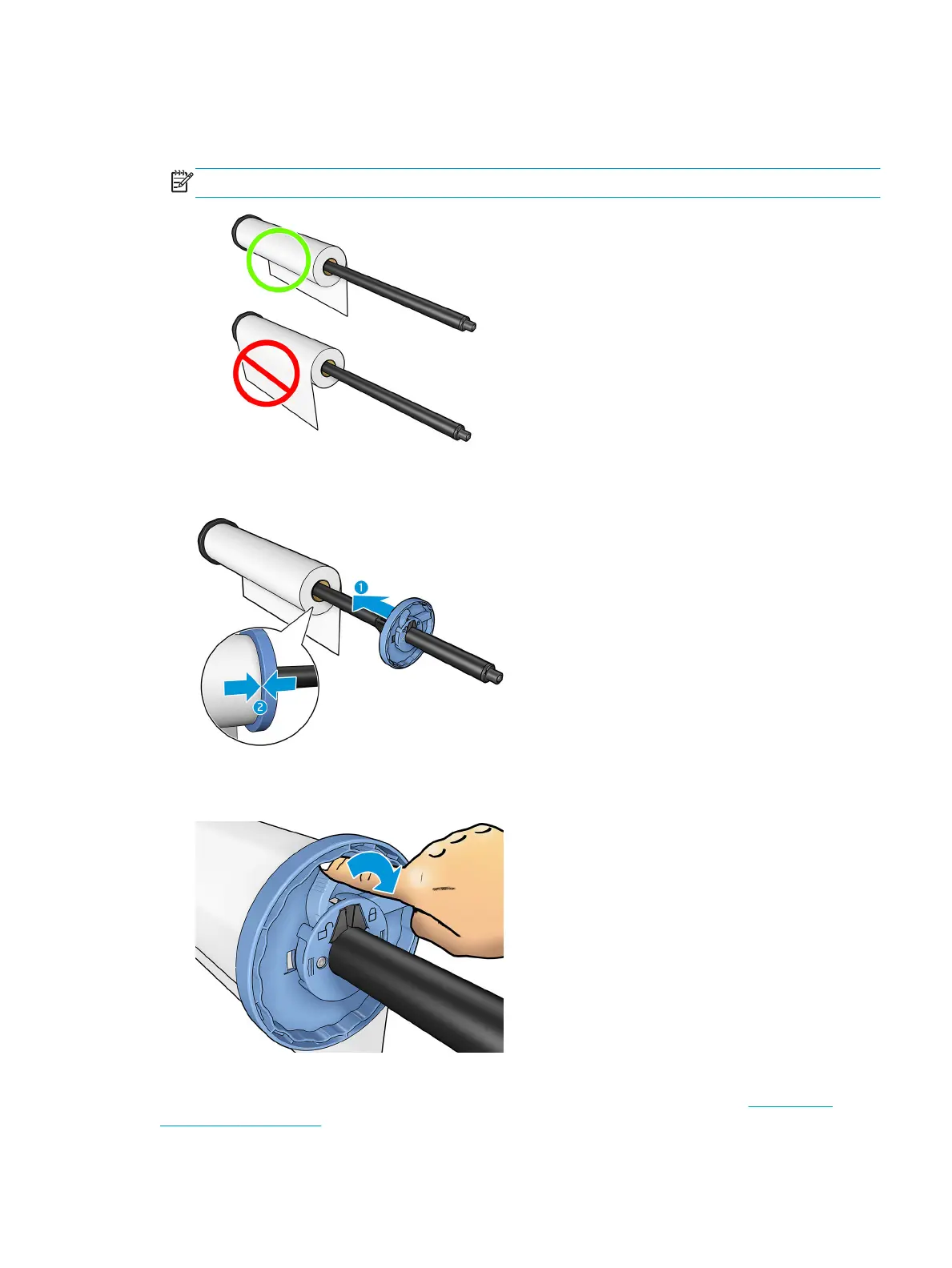 1

2