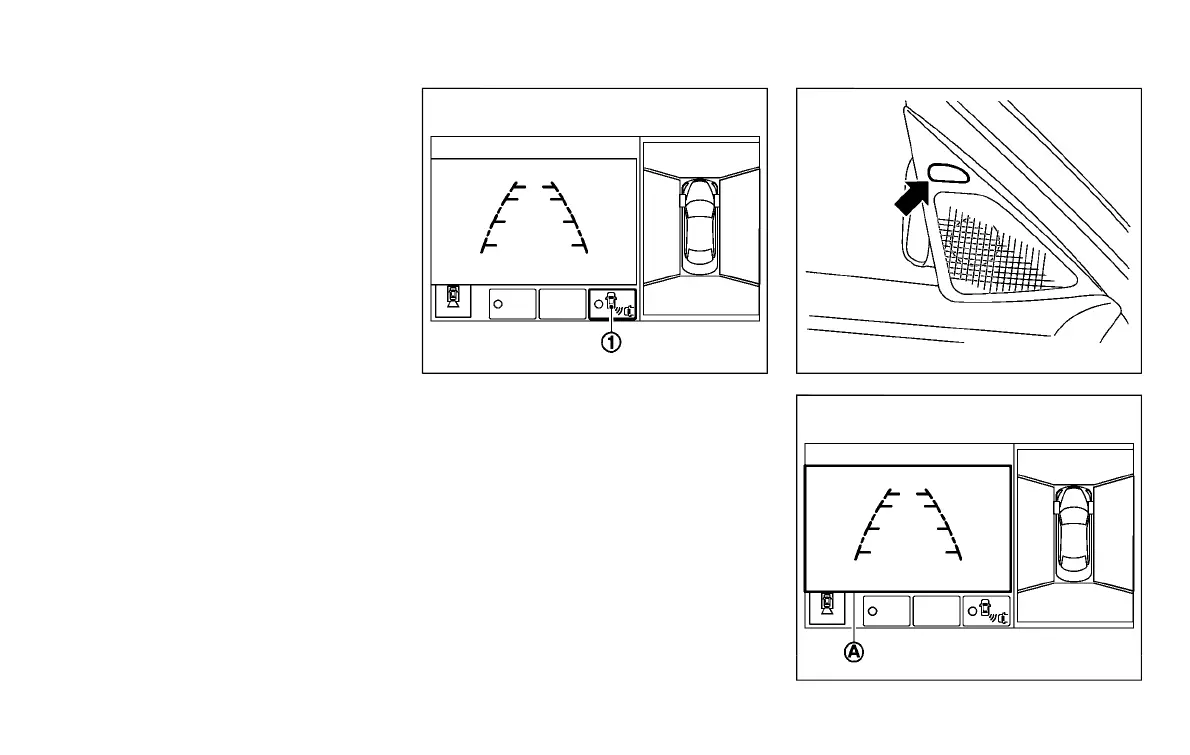 ①

Ⓐ