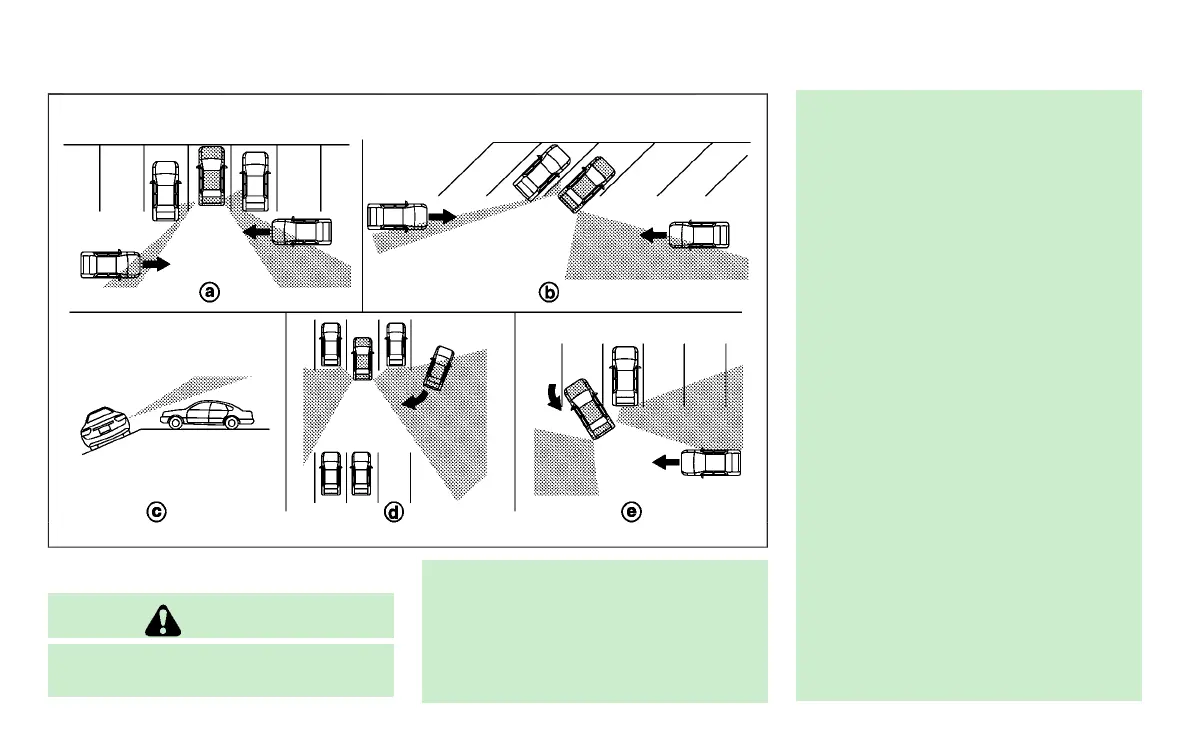 a

b

c

d

e