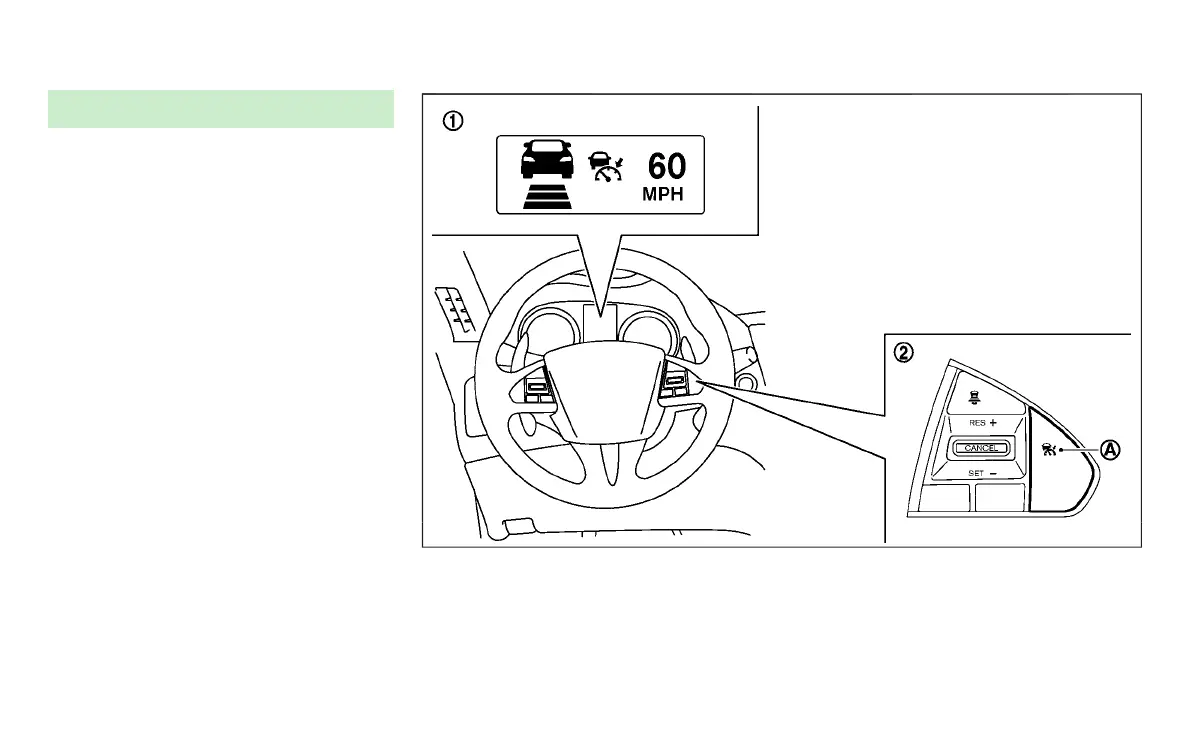 ①

60
MPH

②

RES +
CANCEL
SET −

A