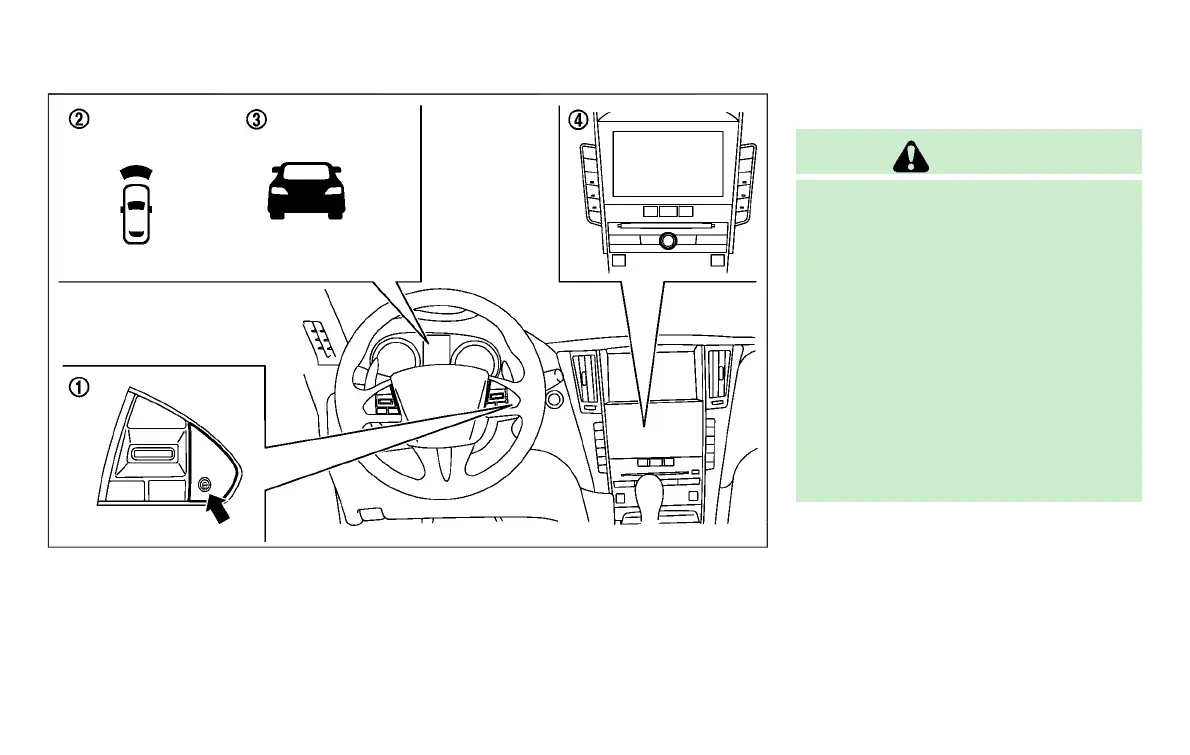 ②

③

④

①